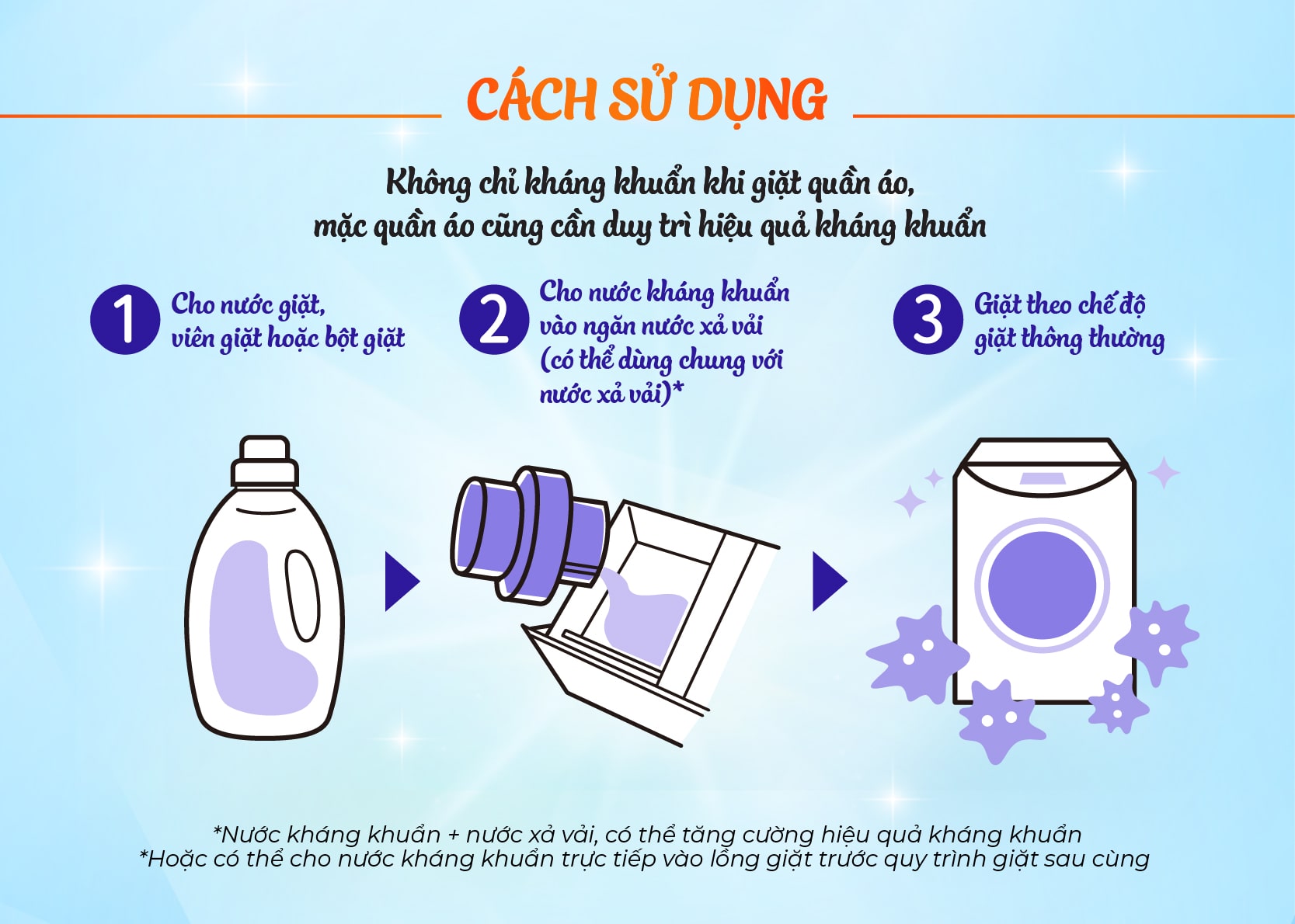 CÁCH SỬ DỤNG

Không chỉ kháng khuẩn khi giặt quần áo, mặc quần áo cũng cần duy trì hiệu quả kháng khuẩn

1 Cho nước giặt, viên giặt hoặc bột giặt

2 Cho nước kháng khuẩn vào ngăn nước xả vải (có thể dùng chung với nước xả vải)*

3 Giặt theo chế độ giặt thông thường

*Nước kháng khuẩn + nước xả vải, có thể tăng cường hiệu quả kháng khuẩn
*Hoặc có thể cho nước kháng khuẩn trực tiếp vào lồng giặt trước quy trình giặt sau cùng