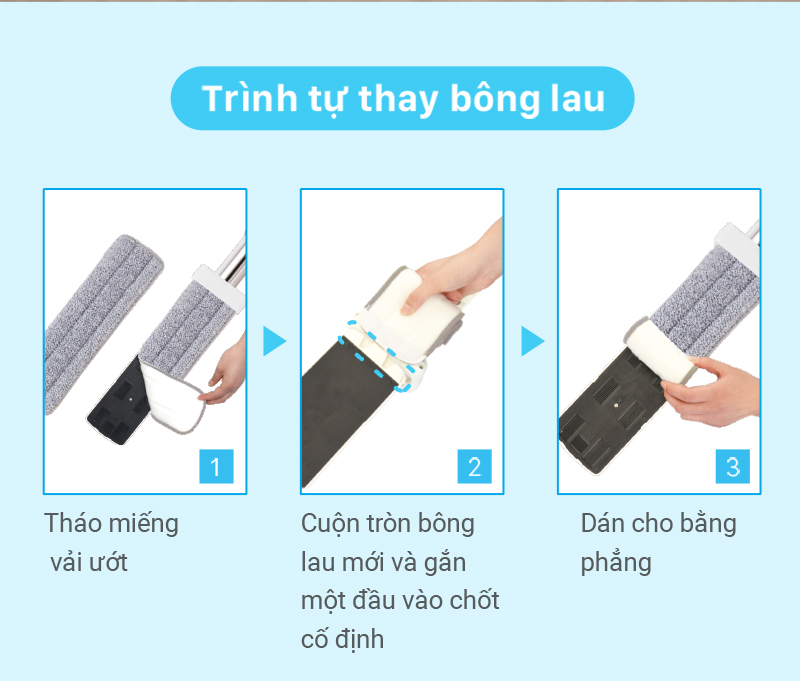 Trình tự thay bông lau

1

Tháo miếng vải ướt

2

Cuộn tròn bông lau mới và gắn một đầu vào chốt cố định

3

Dán cho bằng phẳng