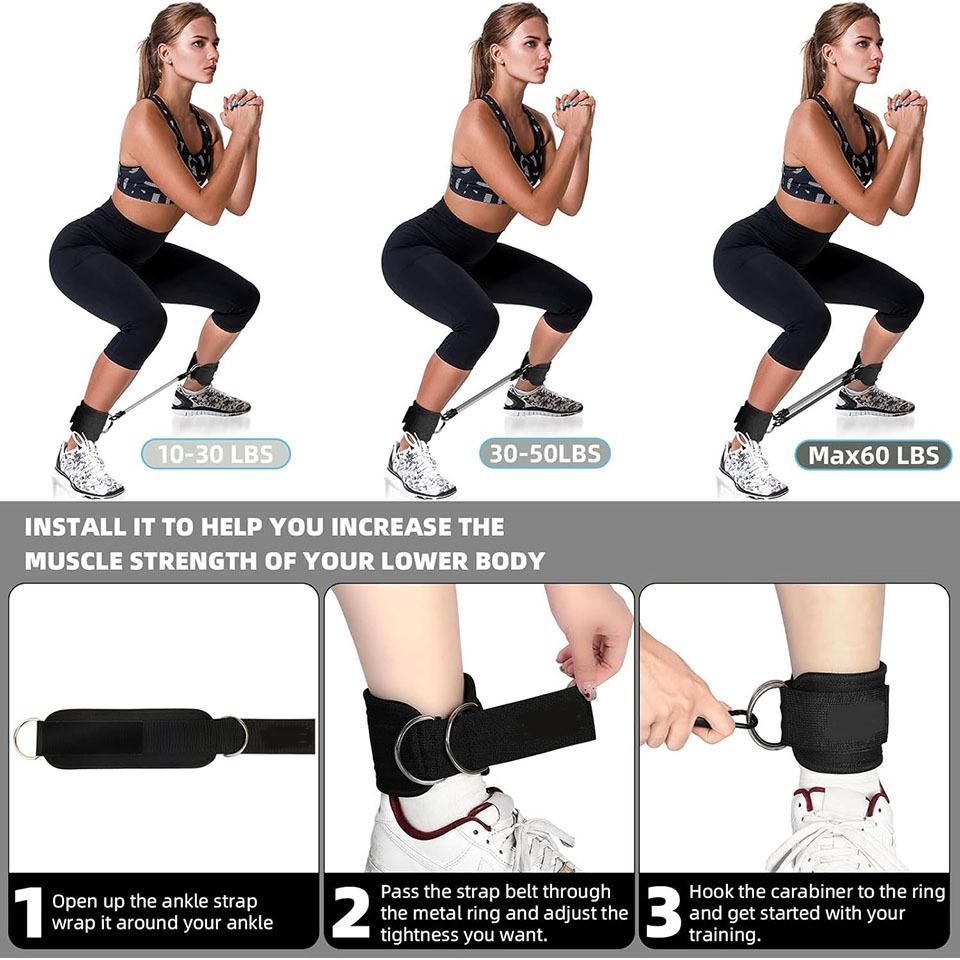 10-30 LBS

30-50LBS

Max60 LBS

INSTALL IT TO HELP YOU INCREASE THE MUSCLE STRENGTH OF YOUR LOWER BODY

1 Open up the ankle strap wrap it around your ankle

2 Pass the strap belt through the metal ring and adjust the tightness you want.

3 Hook the carabiner to the ring and get started with your training.