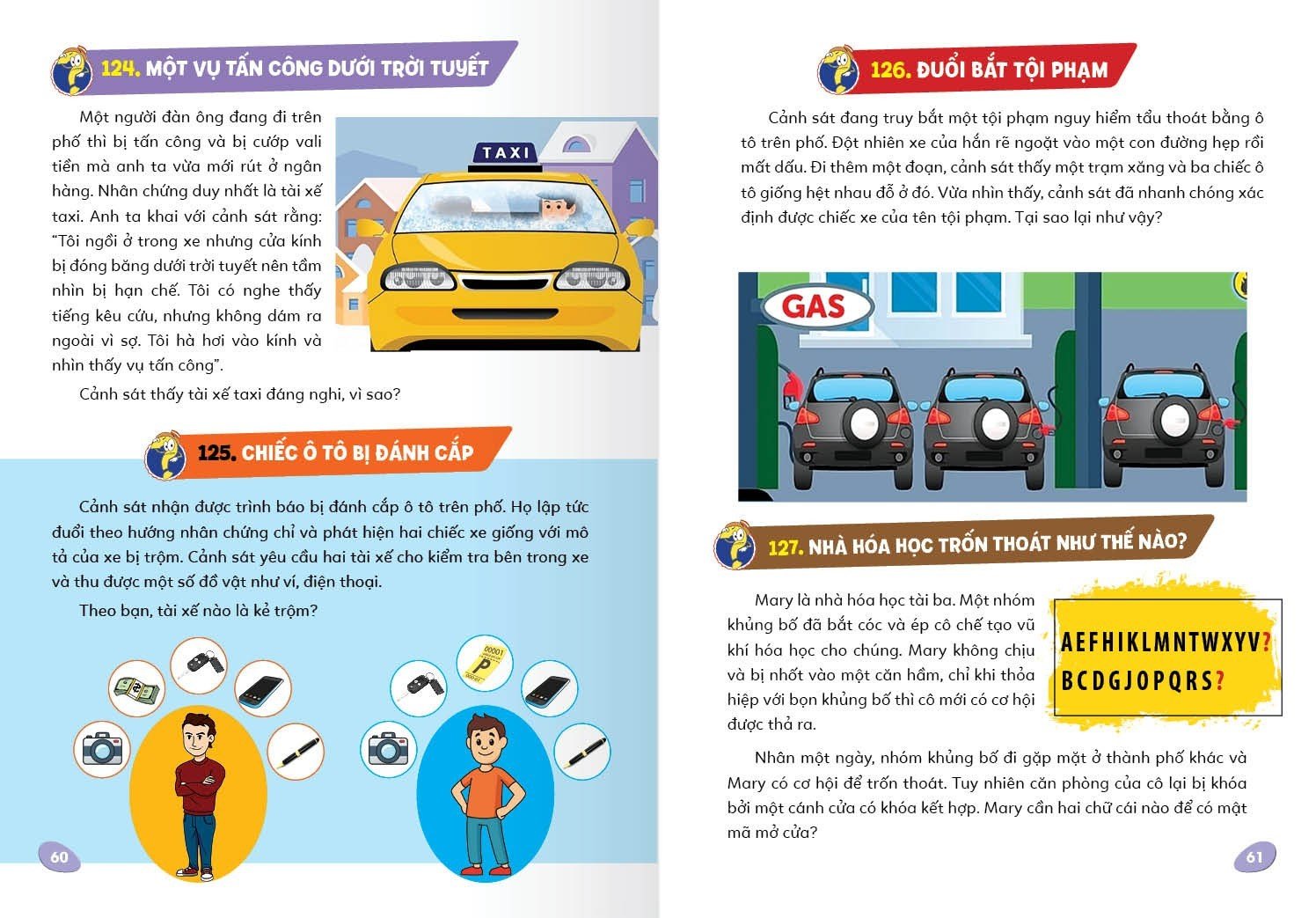 124. MỘT VỤ TẤN CÔNG DƯỚI TRỜI TUYẾT

Một người đàn ông đang đi trên phố thì bị tấn công và bị cướp vali tiền mà anh ta vừa mới rút ở ngân hàng. Nhân chứng duy nhất là tài xế taxi. Anh ta khai với cảnh sát rằng: "Tôi ngồi ở trong xe nhưng cửa kính bị đóng băng dưới trời tuyết nên tầm nhìn bị hạn chế. Tôi có nghe thấy tiếng kêu cứu, nhưng không dám ra ngoài vì sợ. Tôi hà hơi vào kính và nhìn thấy vụ tấn công".

TAXI

Cảnh sát thấy tài xế taxi đáng nghi, vì sao?

125. CHIẾC Ô TÔ BỊ ĐÁNH CẮP

Cảnh sát nhận được trình báo bị đánh cắp ô tô trên phố. Họ lập tức đuổi theo hướng nhân chứng chỉ và phát hiện hai chiếc xe giống với mô tả của xe bị trộm. Cảnh sát yêu cầu hai tài xế cho kiểm tra bên trong xe và thu được một số đồ vật như ví, điện thoại.

Theo bạn, tài xế nào là kẻ trộm?

00001
P

60

126. ĐUỔI BẮT TỘI PHẠM

Cảnh sát đang truy bắt một tội phạm nguy hiểm tẩu thoát bằng ô tô trên phố. Đột nhiên xe của hắn rẽ ngoặt vào một con đường hẹp rồi mất dấu. Đi thêm một đoạn, cảnh sát thấy một trạm xăng và ba chiếc ô tô giống hệt nhau đỗ ở đó. Vừa nhìn thấy, cảnh sát đã nhanh chóng xác định được chiếc xe của tên tội phạm. Tại sao lại như vậy?

GAS

127. NHÀ HÓA HỌC TRỐN THOÁT NHƯ THẾ NÀO?

Mary là nhà hóa học tài ba. Một nhóm khủng bố đã bắt cóc và ép cô chế tạo vũ khí hóa học cho chúng. Mary không chịu và bị nhốt vào một căn hầm, chỉ khi thỏa hiệp với bọn khủng bố thì cô mới có cơ hội được thả ra.

AEFHIKLMNTWXYV?
BCDGJOPQRS?

Nhân một ngày, nhóm khủng bố đi gặp mặt ở thành phố khác và Mary có cơ hội để trốn thoát. Tuy nhiên căn phòng của cô lại bị khóa bởi một cánh cửa có khóa kết hợp. Mary cần hai chữ cái nào để có mật mã mở cửa?

61