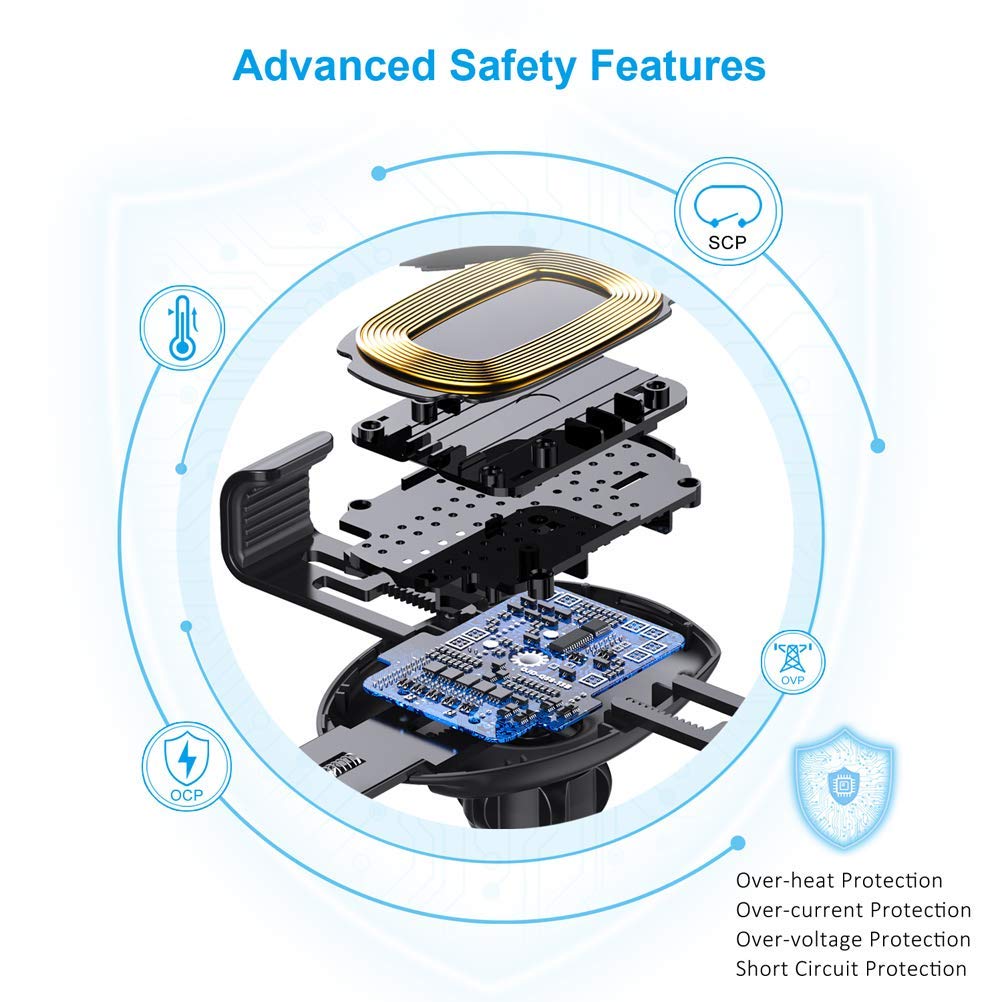 Advanced Safety Features

SCP

OVP

OCP

Over-heat Protection
Over-current Protection
Over-voltage Protection
Short Circuit Protection