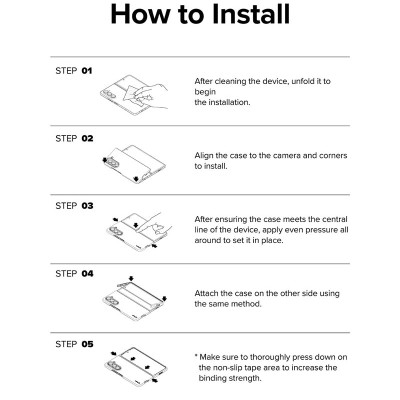 How to Install

STEP 01

After cleaning the device, unfold it to begin the installation.

STEP 02

Align the case to the camera and corners to install.

STEP 03

After ensuring the case meets the central line of the device, apply even pressure all around to set it in place.

STEP 04

Attach the case on the other side using the same method.

STEP 05

* Make sure to thoroughly press down on the non-slip tape area to increase the binding strength.