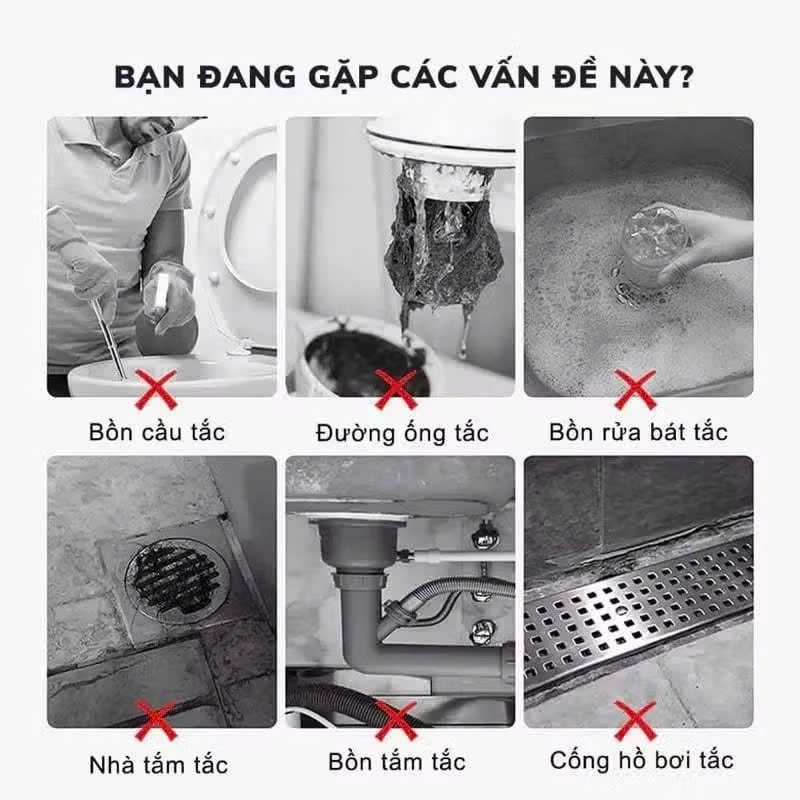 BẠN ĐANG GẶP CÁC VẤN ĐỀ NÀY?

Bồn cầu tắc

Đường ống tắc

Bồn rửa bát tắc

Nhà tắm tắc

Bồn tắm tắc

Cống hồ bơi tắc