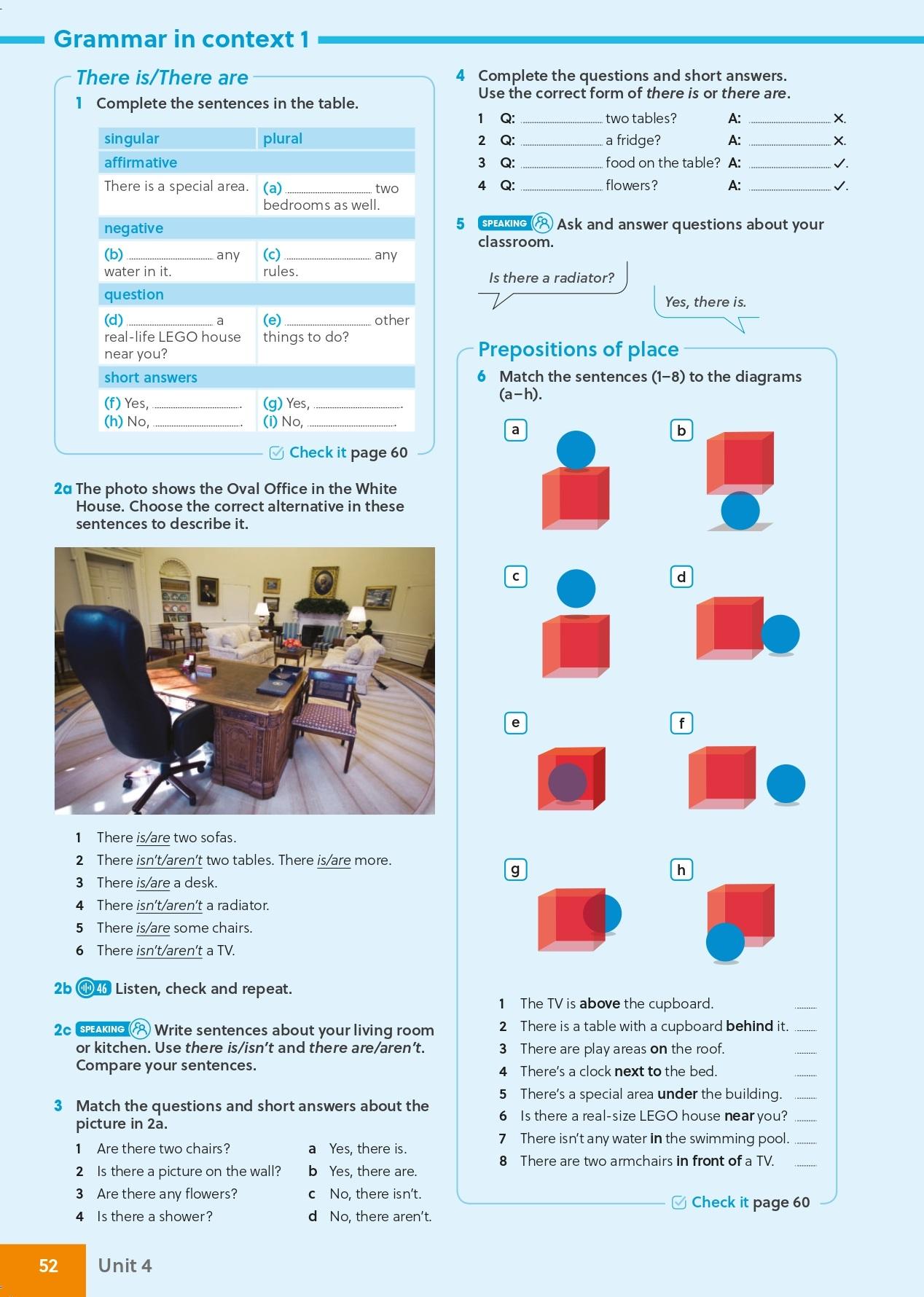 Grammar in context 1

There is/There are

1 Complete the sentences in the table.

| singular | plural |
|---|---|
| affirmative | |
| There is a special area. | (a) ............ two bedrooms as well. |
| negative | |
| (b) ............ any water in it. | (c) ............ any rules. |
| question | |
| (d) ............ a real-life LEGO house near you? | (e) ............ other things to do? |
| short answers | |
| (f) Yes, ............. (h) No, ............. | (g) Yes, ............. (i) No, ............. |

Check it page 60

2a The photo shows the Oval Office in the White House. Choose the correct alternative in these sentences to describe it.

1 There is/are two sofas.
2 There isn't/aren't two tables. There is/are more.
3 There is/are a desk.
4 There isn't/aren't a radiator.
5 There is/are some chairs.
6 There isn't/aren't a TV.

2b 46 Listen, check and repeat.

2c SPEAKING Write sentences about your living room or kitchen. Use there is/isn't and there are/aren't. Compare your sentences.

3 Match the questions and short answers about the picture in 2a.

1 Are there two chairs?
2 Is there a picture on the wall?
3 Are there any flowers?
4 Is there a shower?

a Yes, there is.
b Yes, there are.
c No, there isn't.
d No, there aren't.

4 Complete the questions and short answers. Use the correct form of there is or there are.

1 Q: ............ two tables? A: ............ ✗.
2 Q: ............ a fridge? A: ............ ✗.
3 Q: ............ food on the table? A: ............ ✓.
4 Q: ............ flowers? A: ............ ✓.

5 SPEAKING Ask and answer questions about your classroom.

Is there a radiator?

Yes, there is.

Prepositions of place

6 Match the sentences (1–8) to the diagrams (a–h).

a b c d e f g h

1 The TV is above the cupboard. ......
2 There is a table with a cupboard behind it. ......
3 There are play areas on the roof. ......
4 There's a clock next to the bed. ......
5 There's a special area under the building. ......
6 Is there a real-size LEGO house near you? ......
7 There isn't any water in the swimming pool. ......
8 There are two armchairs in front of a TV. ......

Check it page 60

52 Unit 4