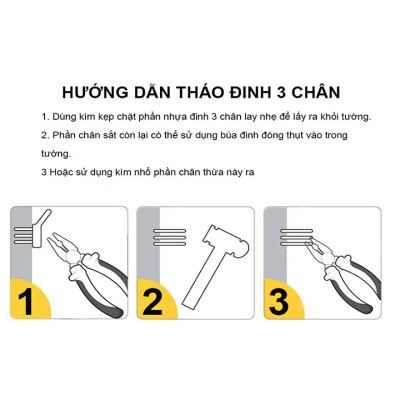 HƯỚNG DẪN THÁO ĐINH 3 CHÂN

1. Dùng kìm kẹp chặt phần nhựa đinh 3 chân lay nhẹ để lấy ra khỏi tường.

2. Phần chân sắt còn lại có thể sử dụng búa đinh đóng thụt vào trong tường.

3 Hoặc sử dụng kìm nhổ phần chân thừa này ra

1

2

3