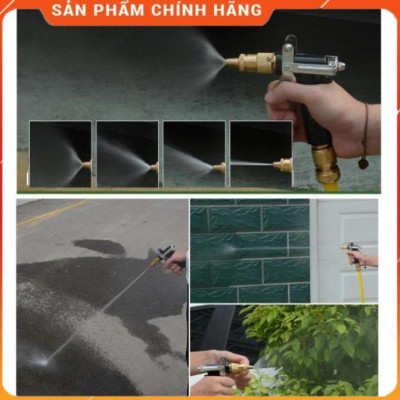 SẢN PHẨM CHÍNH HÃNG