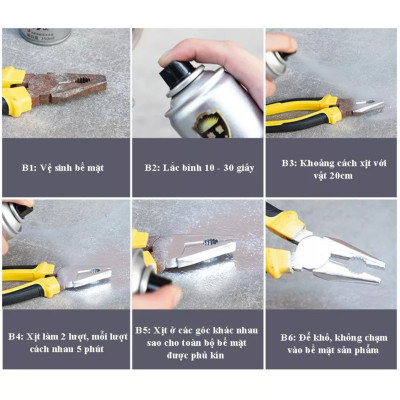 B1: Vệ sinh bề mặt

B2: Lắc bình 10 - 30 giây

B3: Khoảng cách xịt với vật 20cm

B4: Xịt làm 2 lượt, mỗi lượt cách nhau 5 phút

B5: Xịt ở các góc khác nhau sao cho toàn bộ bề mặt được phủ kín

B6: Để khô, không chạm vào bề mặt sản phẩm