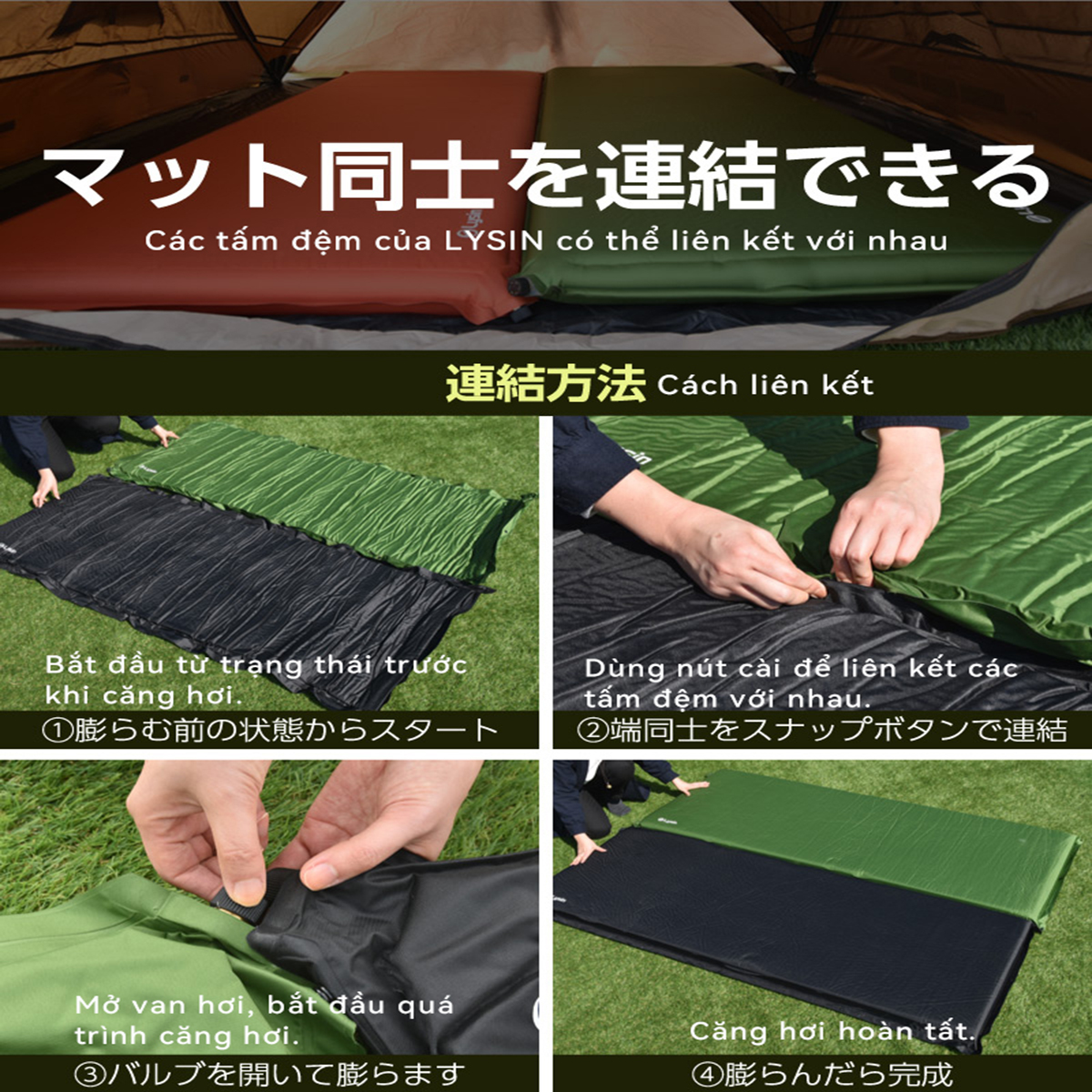 マット同士を連結できる
Các tấm đệm của LYSIN có thể liên kết với nhau

連結方法 Cách liên kết

Bắt đầu từ trạng thái trước khi căng hơi.
①膨らむ前の状態からスタート

Dùng nút cài để liên kết các tấm đệm với nhau.
②端同士をスナップボタンで連結

Mở van hơi, bắt đầu quá trình căng hơi.
③バルブを開いて膨らます

Căng hơi hoàn tất.
④膨らんだら完成