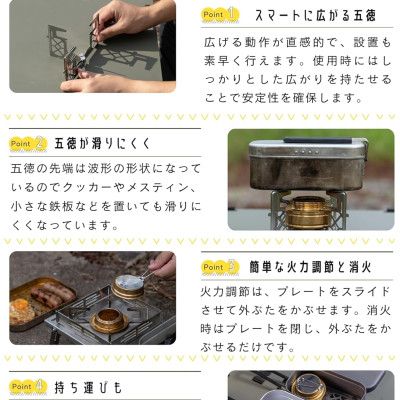 Point 1 スマートに広がる五徳

広げる動作が直感的で、設置も素早く行えます。使用時にはしっかりとした広がりを持たせることで安定性を確保します。

Point 2 五徳が滑りにくく

五徳の先端は波形の形状になっているのでクッカーやメスティン、小さな鉄板などを置いても滑りにくくなっています。

Point 3 簡単な火力調節と消火

火力調節は、プレートをスライドさせて外ぶたをかぶせます。消火時はプレートを閉じ、外ぶたをかぶせるだけです。

Point 4 持ち運びも