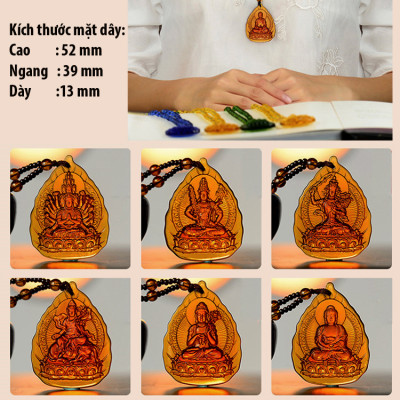 Kích thước mặt dây:
Cao : 52 mm
Ngang : 39 mm
Dày :13 mm