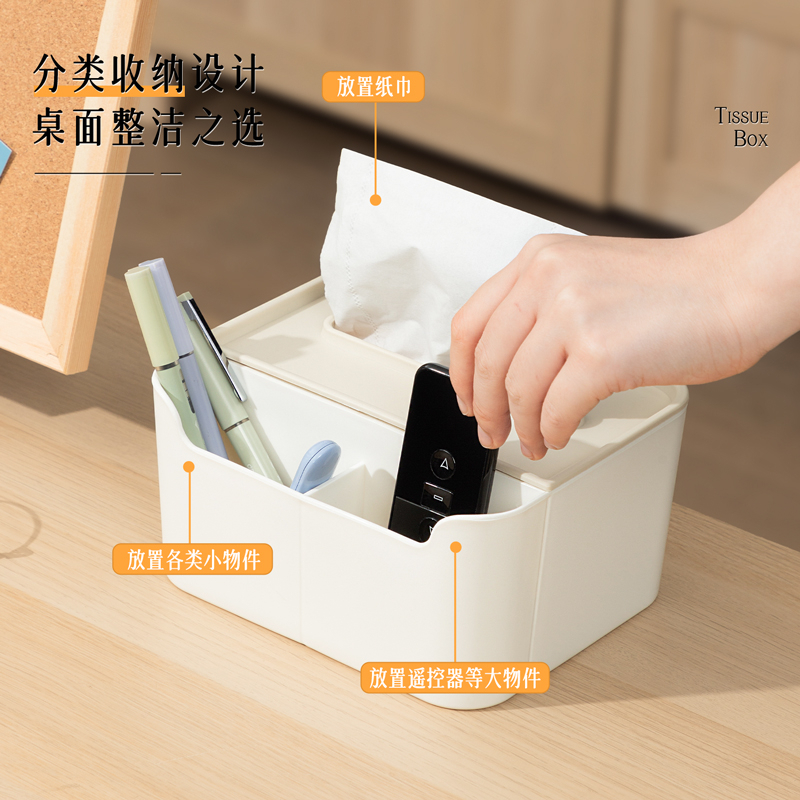 分类收纳设计
桌面整洁之选

放置纸巾

TISSUE
BOX

放置各类小物件

放置遥控器等大物件