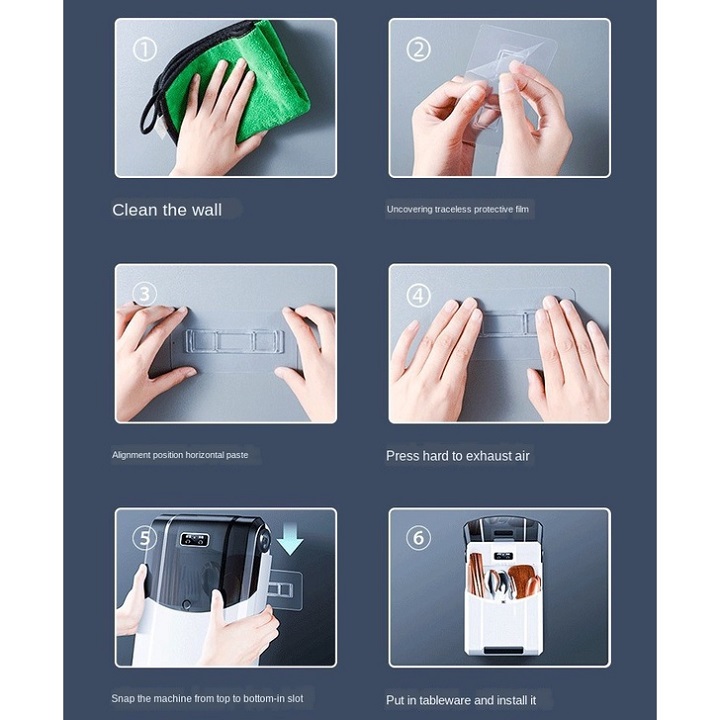 ①

Clean the wall

②

Uncovering traceless protective film

③

Alignment position horizontal paste

④

Press hard to exhaust air

⑤

Snap the machine from top to bottom-in slot

⑥

Put in tableware and install it