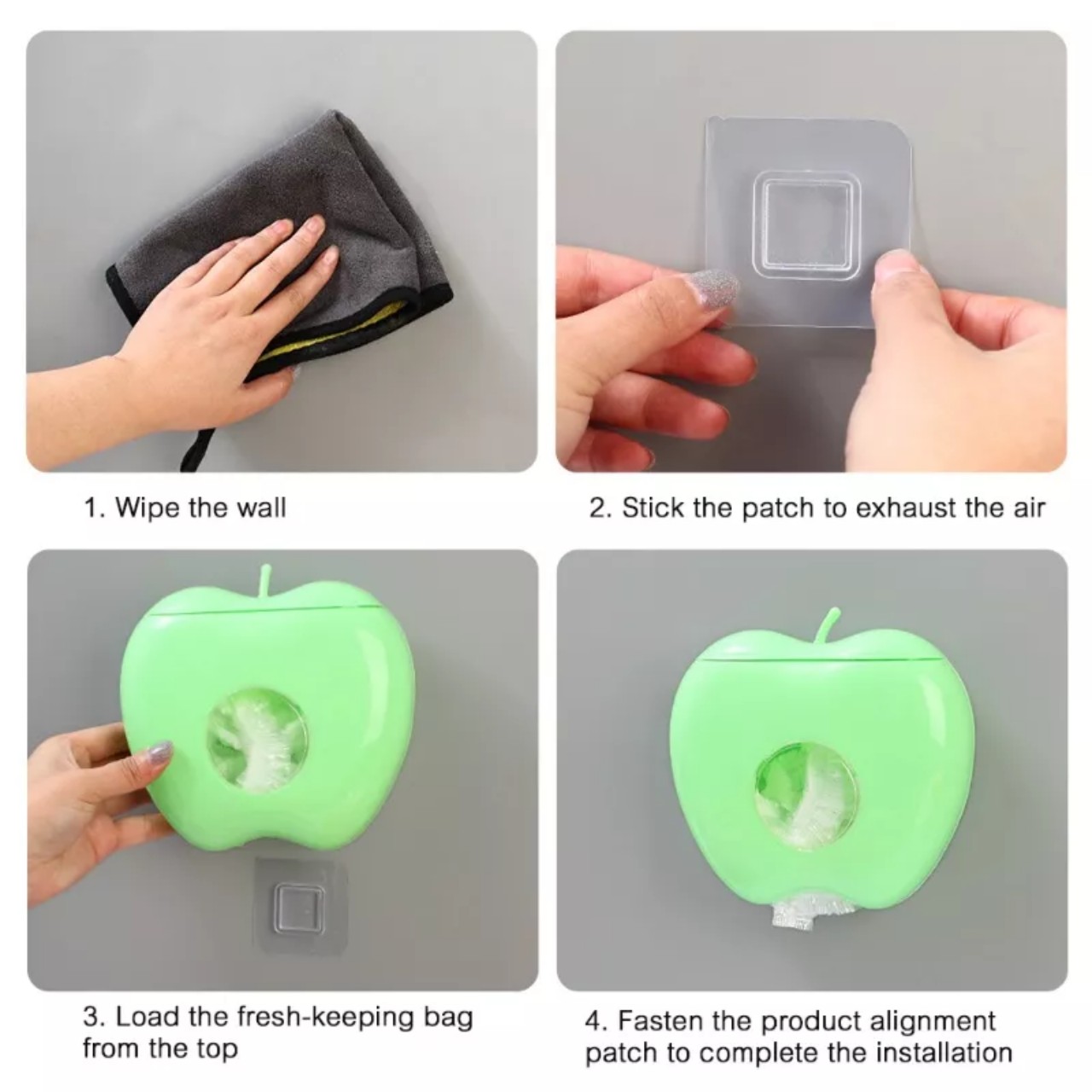 1. Wipe the wall

2. Stick the patch to exhaust the air

3. Load the fresh-keeping bag from the top

4. Fasten the product alignment patch to complete the installation