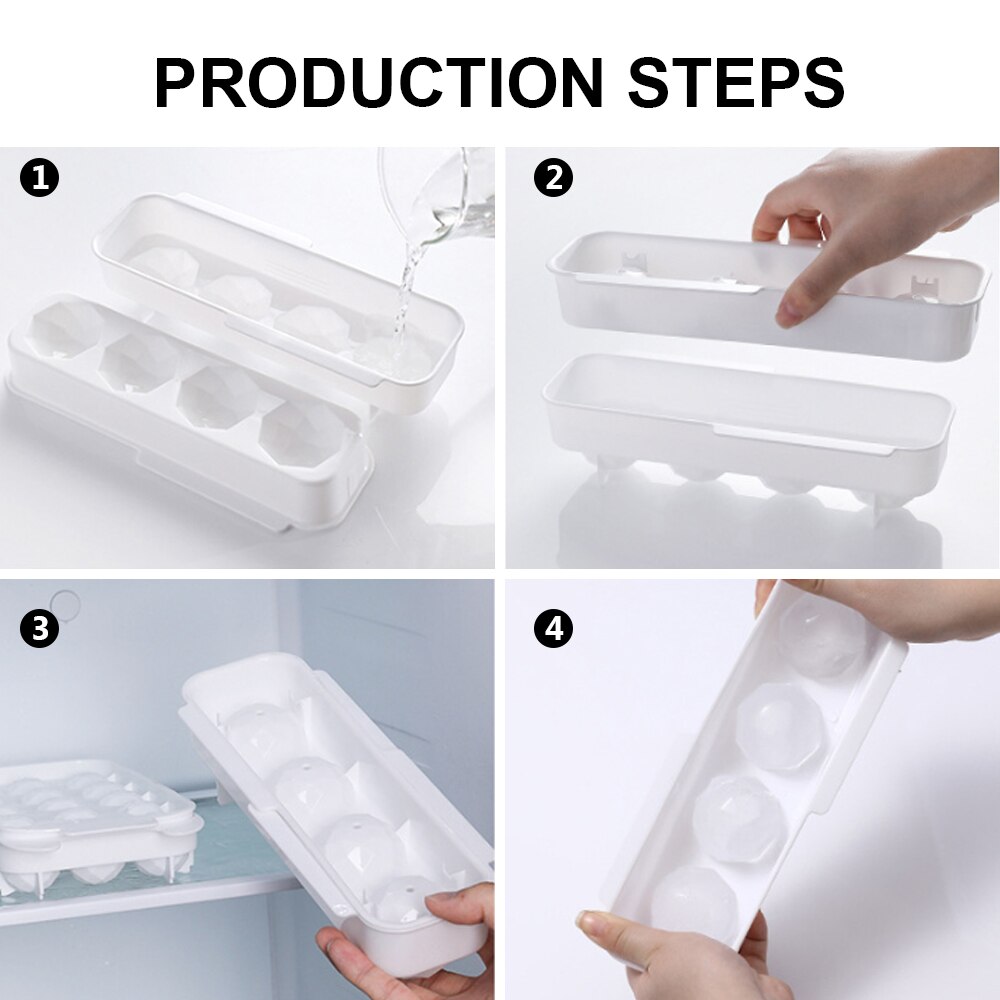 PRODUCTION STEPS

1

2

3

4