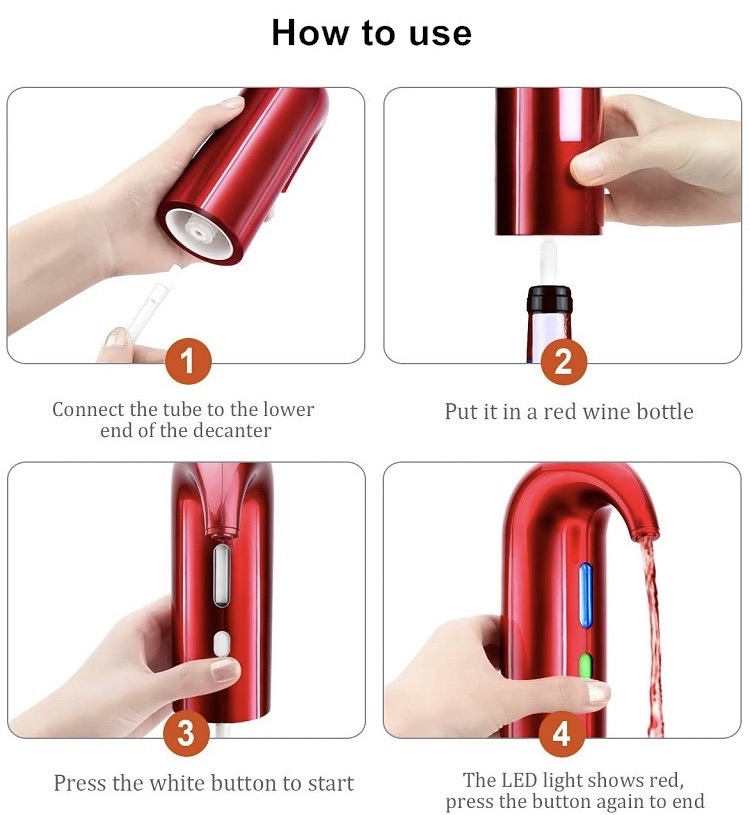 How to use

1

Connect the tube to the lower end of the decanter

2

Put it in a red wine bottle

3

Press the white button to start

4

The LED light shows red, press the button again to end