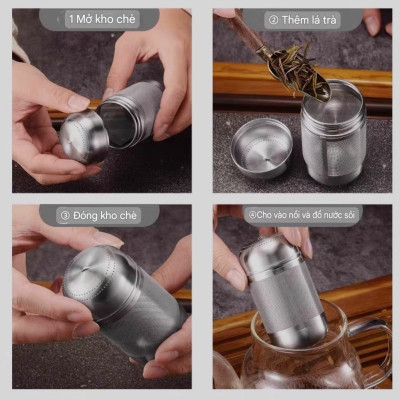 1 Mở kho chè

② Thêm lá trà

③ Đóng kho chè

④Cho vào nồi và đổ nước sôi