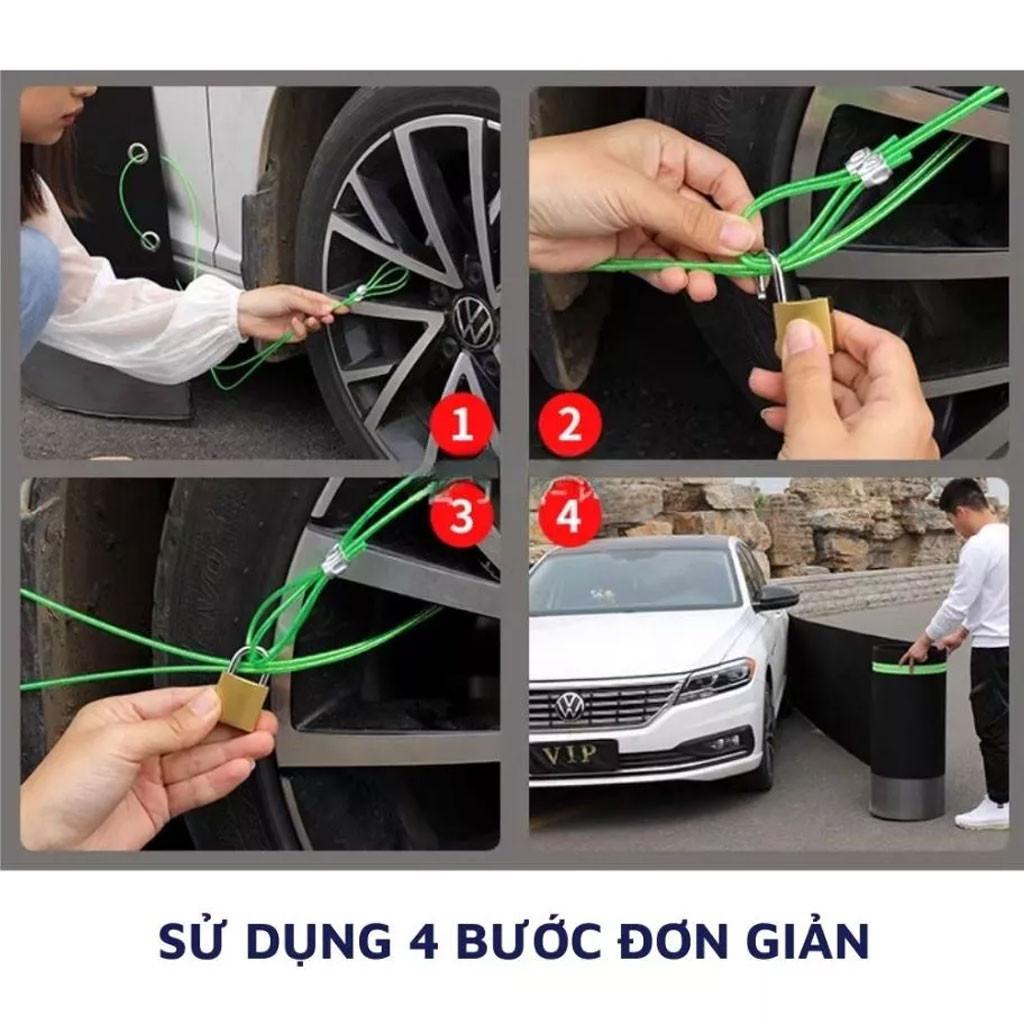 1

2

3

4

VIP

SỬ DỤNG 4 BƯỚC ĐƠN GIẢN