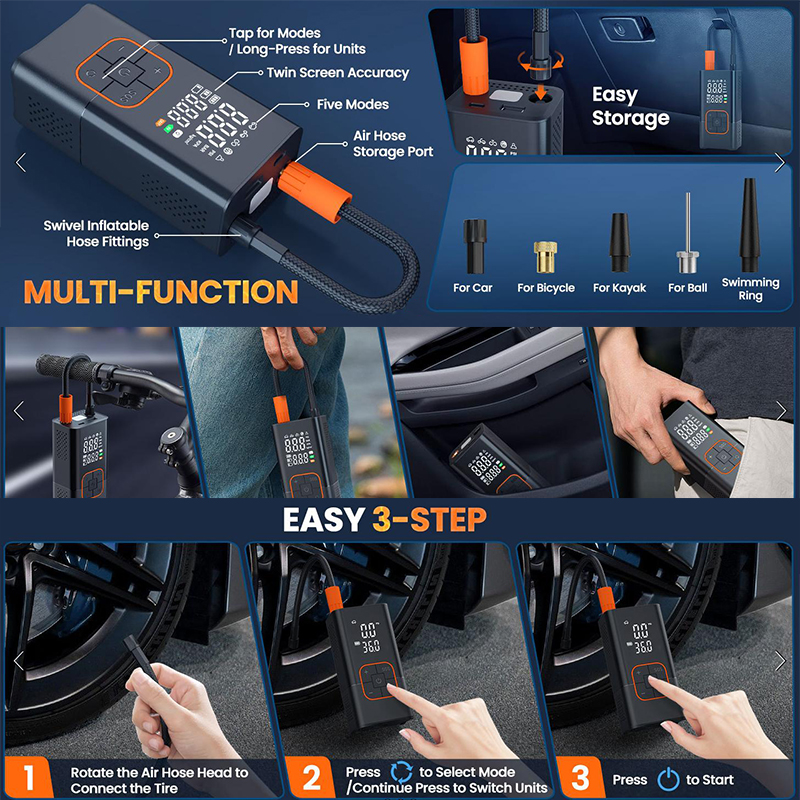 Tap for Modes / Long-Press for Units

Twin Screen Accuracy

Five Modes

Air Hose Storage Port

Swivel Inflatable Hose Fittings

MULTI-FUNCTION

Easy Storage

For Car

For Bicycle

For Kayak

For Ball

Swimming Ring

EASY 3-STEP

1 Rotate the Air Hose Head to Connect the Tire

2 Press to Select Mode /Continue Press to Switch Units

3 Press to Start