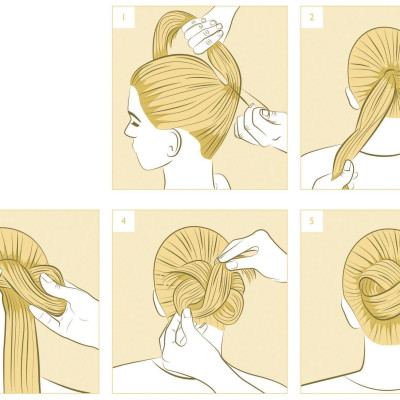 1

2

4

5