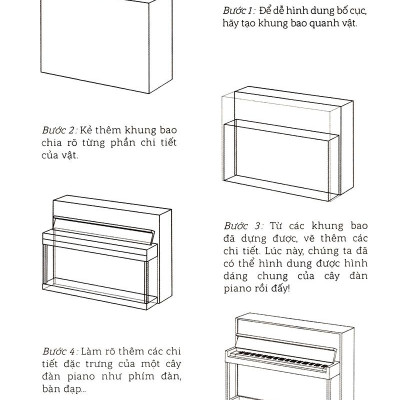 Bước 1: Để dễ hình dung bố cục, hãy tạo khung bao quanh vật.

Bước 2: Kẻ thêm khung bao chia rõ từng phần chi tiết của vật.

Bước 3: Từ các khung bao đã dựng được, vẽ thêm các chi tiết. Lúc này, chúng ta đã có thể hình dung được hình dáng chung của cây đàn piano rồi đấy!

Bước 4: Làm rõ thêm các chi tiết đặc trưng của một cây đàn piano như phím đàn, bàn đạp...