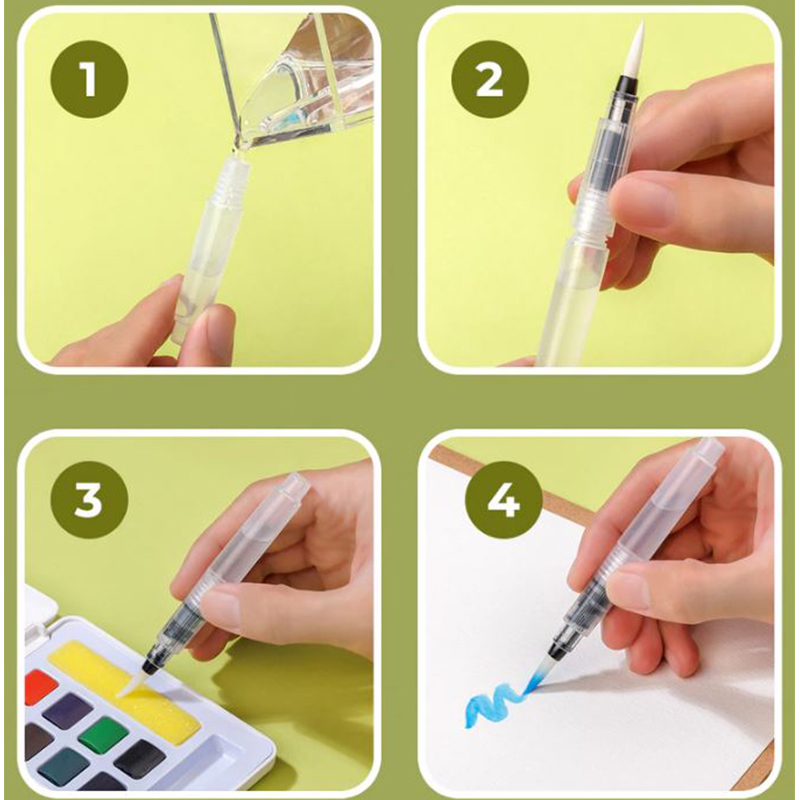 1

2

3

4