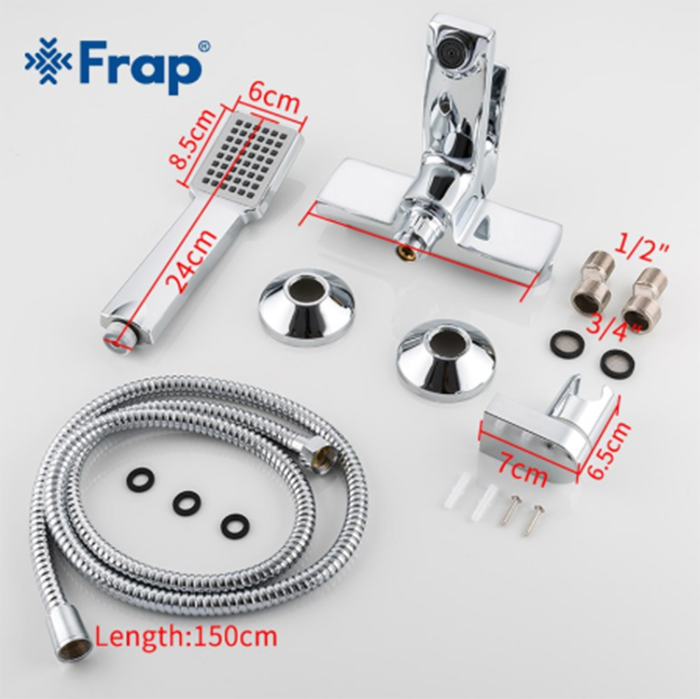 Frap®

6cm
8.5cm
24cm
1/2"
3/4"
7cm
6.5cm
Length:150cm