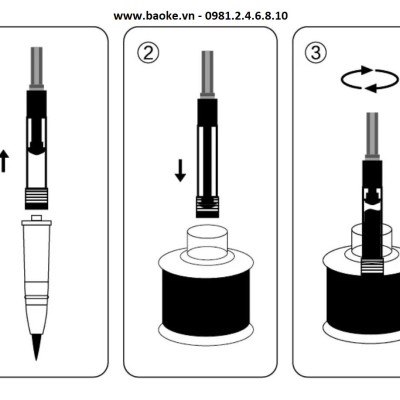 www.baoke.vn - 0981.2.4.6.8.10

②

③