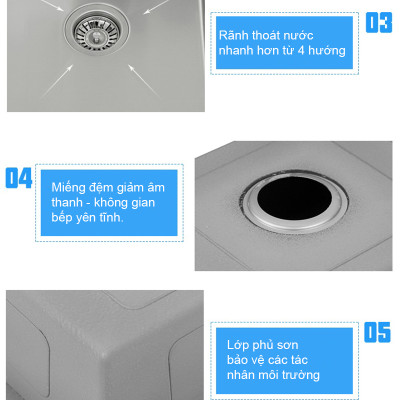 03

Rãnh thoát nước nhanh hơn từ 4 hướng

04

Miếng đệm giảm âm thanh - không gian bếp yên tĩnh.

05

Lớp phủ sơn bảo vệ các tác nhân môi trường