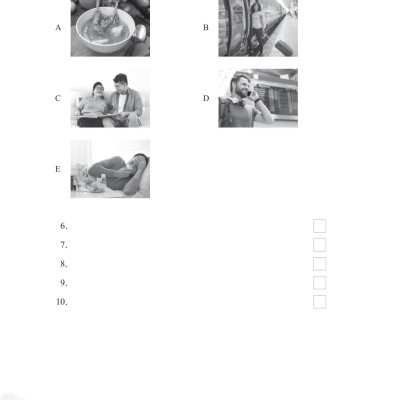 A

B

C

D

E

6.

7.

8.

9.

10.