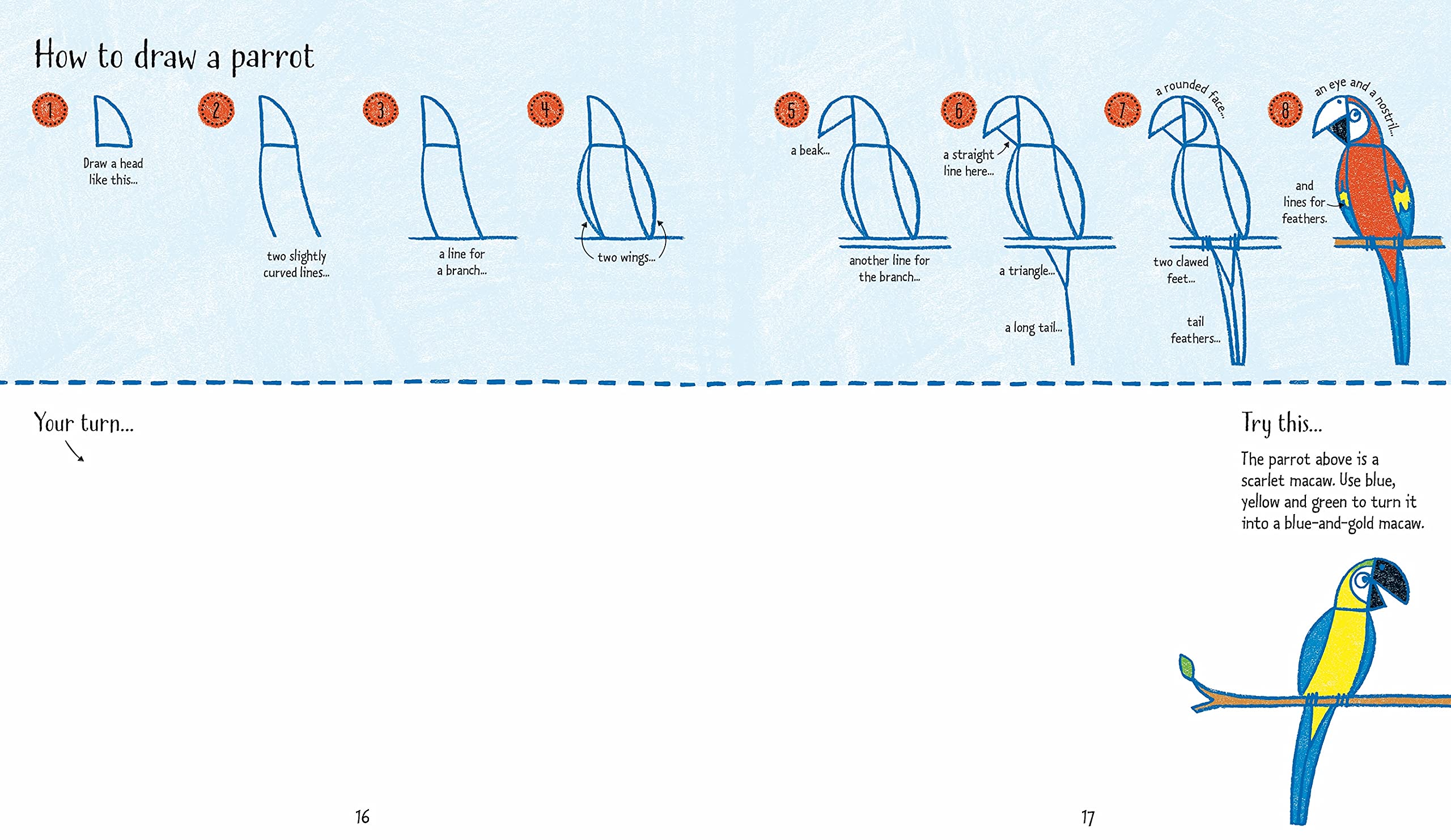 How to draw a parrot

1
Draw a head like this...

2
two slightly curved lines...

3
a line for a branch...

4
two wings...

5
a beak...

another line for the branch...

6
a straight line here...

a triangle...

a long tail...

7
a rounded face...

two clawed feet...

tail feathers...

8
an eye and a nostril...

and lines for feathers.

Your turn...

Try this...

The parrot above is a scarlet macaw. Use blue, yellow and green to turn it into a blue-and-gold macaw.

16

17