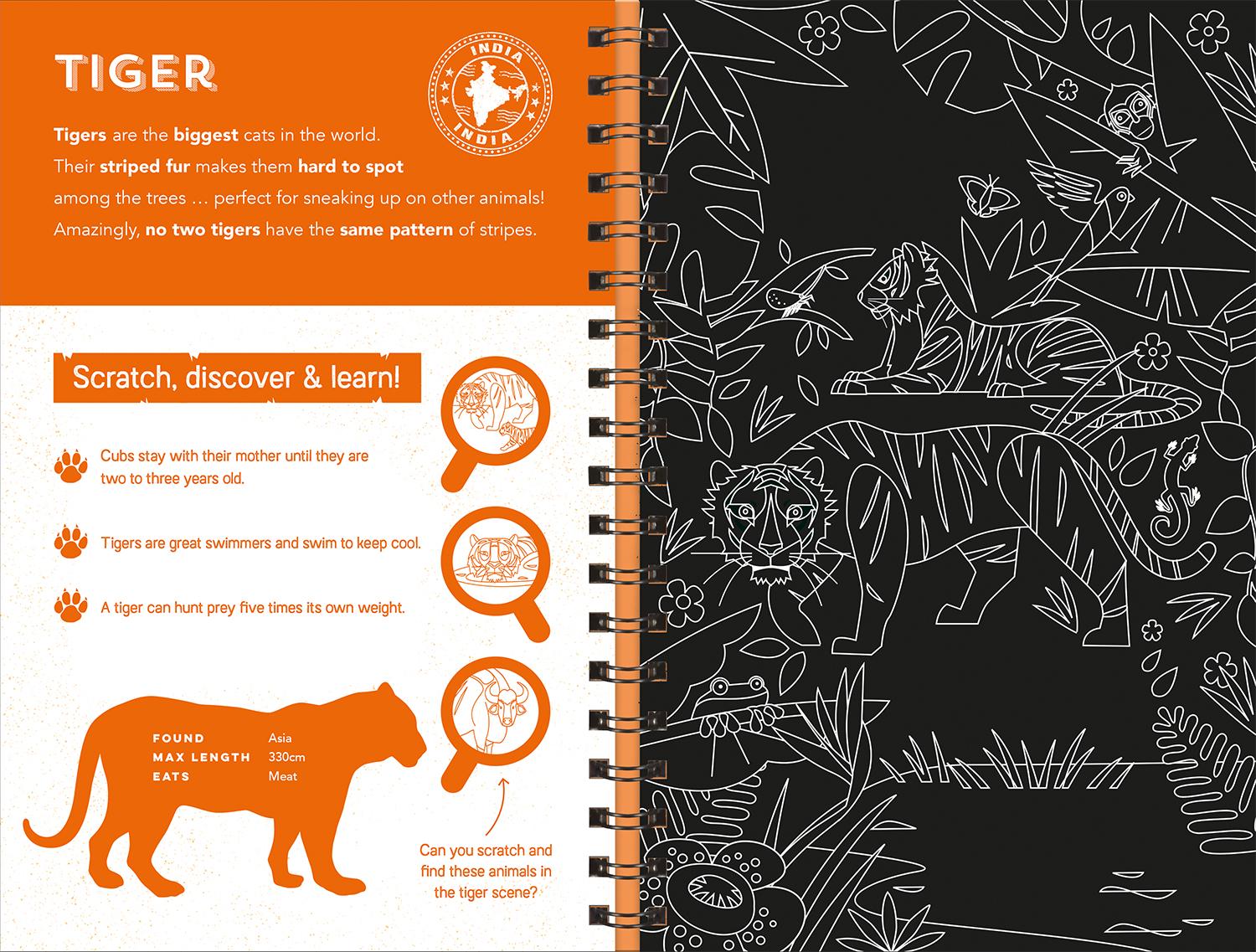 TIGER

INDIA
INDIA

Tigers are the biggest cats in the world. Their striped fur makes them hard to spot among the trees … perfect for sneaking up on other animals! Amazingly, no two tigers have the same pattern of stripes.

Scratch, discover & learn!

Cubs stay with their mother until they are two to three years old.

Tigers are great swimmers and swim to keep cool.

A tiger can hunt prey five times its own weight.

| FOUND | Asia |
|---|---|
| MAX LENGTH | 330cm |
| EATS | Meat |

Can you scratch and find these animals in the tiger scene?