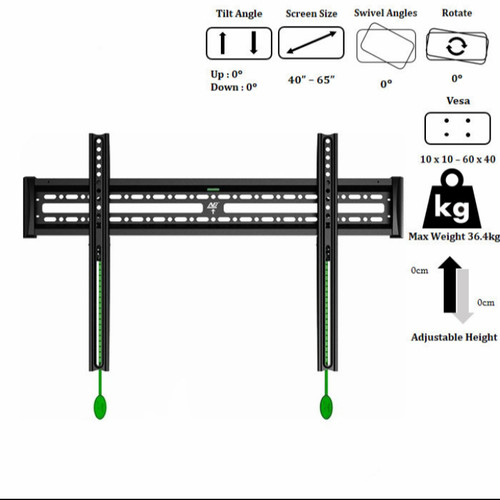 Tilt Angle

Up : 0°
Down : 0°

Screen Size

40" – 65"

Swivel Angles

0°

Rotate

0°

Vesa

10 x 10 – 60 x 40

kg

Max Weight 36.4kg

0cm

0cm

Adjustable Height