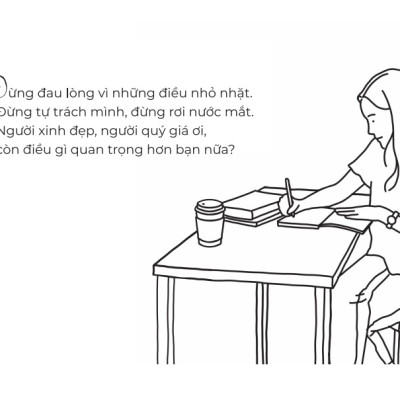 Đừng đau lòng vì những điều nhỏ nhặt.
Đừng tự trách mình, đừng rơi nước mắt.
Người xinh đẹp, người quý giá ơi,
còn điều gì quan trọng hơn bạn nữa?