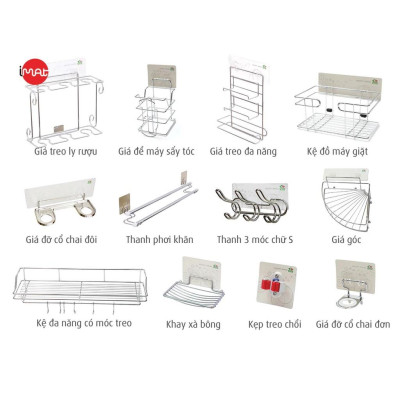 iMAT

Giá treo ly rượu

Giá để máy sấy tóc

Giá treo đa năng

Kệ đồ máy giặt

Giá đỡ cổ chai đôi

Thanh phơi khăn

Thanh 3 móc chữ S

Giá góc

Kệ đa năng có móc treo

Khay xà bông

Kẹp treo chổi

Giá đỡ cổ chai đơn