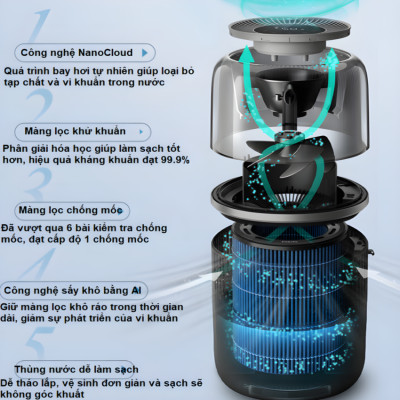 1

Công nghệ NanoCloud

Quá trình bay hơi tự nhiên giúp loại bỏ tạp chất và vi khuẩn trong nước

2

Màng lọc khử khuẩn

Phân giải hóa học giúp làm sạch tốt hơn, hiệu quả kháng khuẩn đạt 99.9%

3

Màng lọc chống mốc

Đã vượt qua 6 bài kiểm tra chống mốc, đạt cấp độ 1 chống mốc

4

Công nghệ sấy khô bằng AI

Giữ màng lọc khô ráo trong thời gian dài, giảm sự phát triển của vi khuẩn

5

Thùng nước dễ làm sạch

Dễ tháo lắp, vệ sinh đơn giản và sạch sẽ không góc khuất