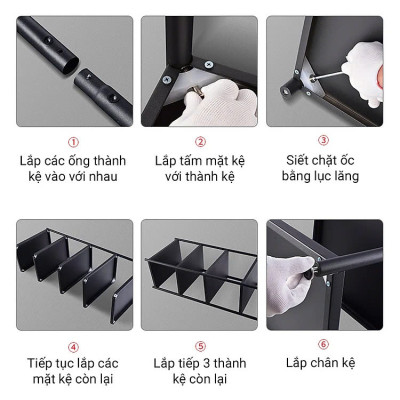 ①
Lắp các ống thành kệ vào với nhau

②
Lắp tấm mặt kệ với thành kệ

③
Siết chặt ốc bằng lục lăng

④
Tiếp tục lắp các mặt kệ còn lại

⑤
Lắp tiếp 3 thành kệ còn lại

⑥
Lắp chân kệ