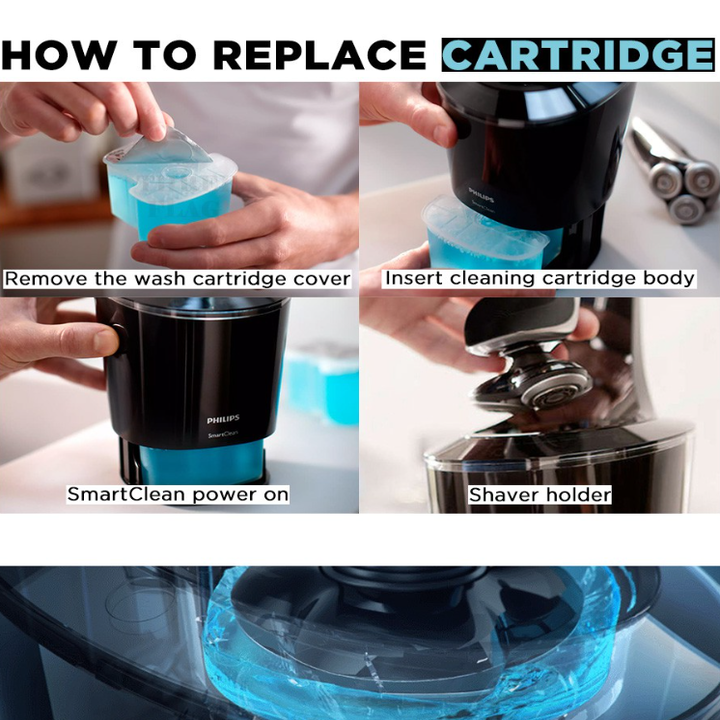 HOW TO REPLACE CARTRIDGE

Remove the wash cartridge cover

PHILIPS
SmartClean

Insert cleaning cartridge body

PHILIPS
SmartClean

SmartClean power on

Shaver holder