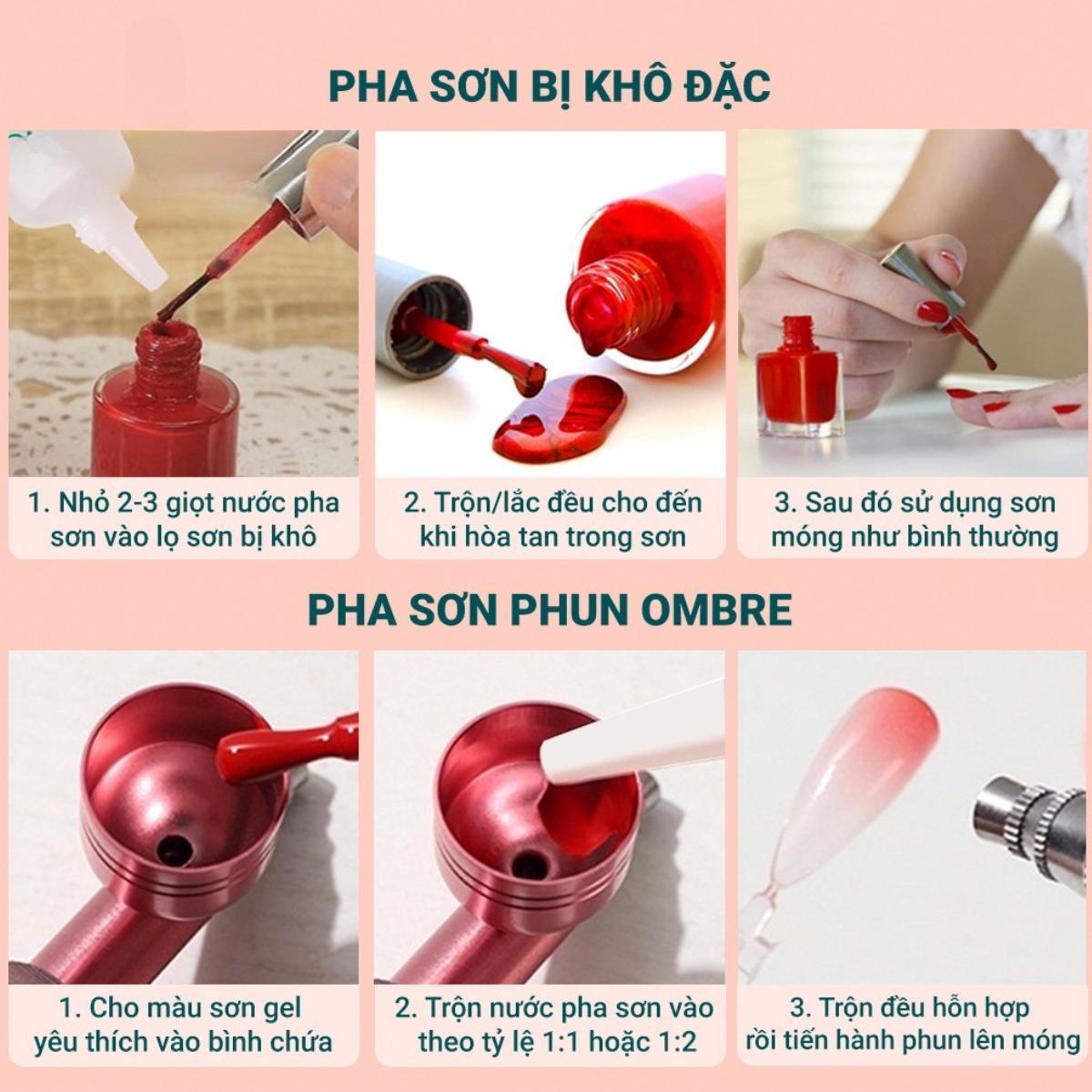 PHA SƠN BỊ KHÔ ĐẶC

1. Nhỏ 2-3 giọt nước pha sơn vào lọ sơn bị khô

2. Trộn/lắc đều cho đến khi hòa tan trong sơn

3. Sau đó sử dụng sơn móng như bình thường

PHA SƠN PHUN OMBRE

1. Cho màu sơn gel yêu thích vào bình chứa

2. Trộn nước pha sơn vào theo tỷ lệ 1:1 hoặc 1:2

3. Trộn đều hỗn hợp rồi tiến hành phun lên móng