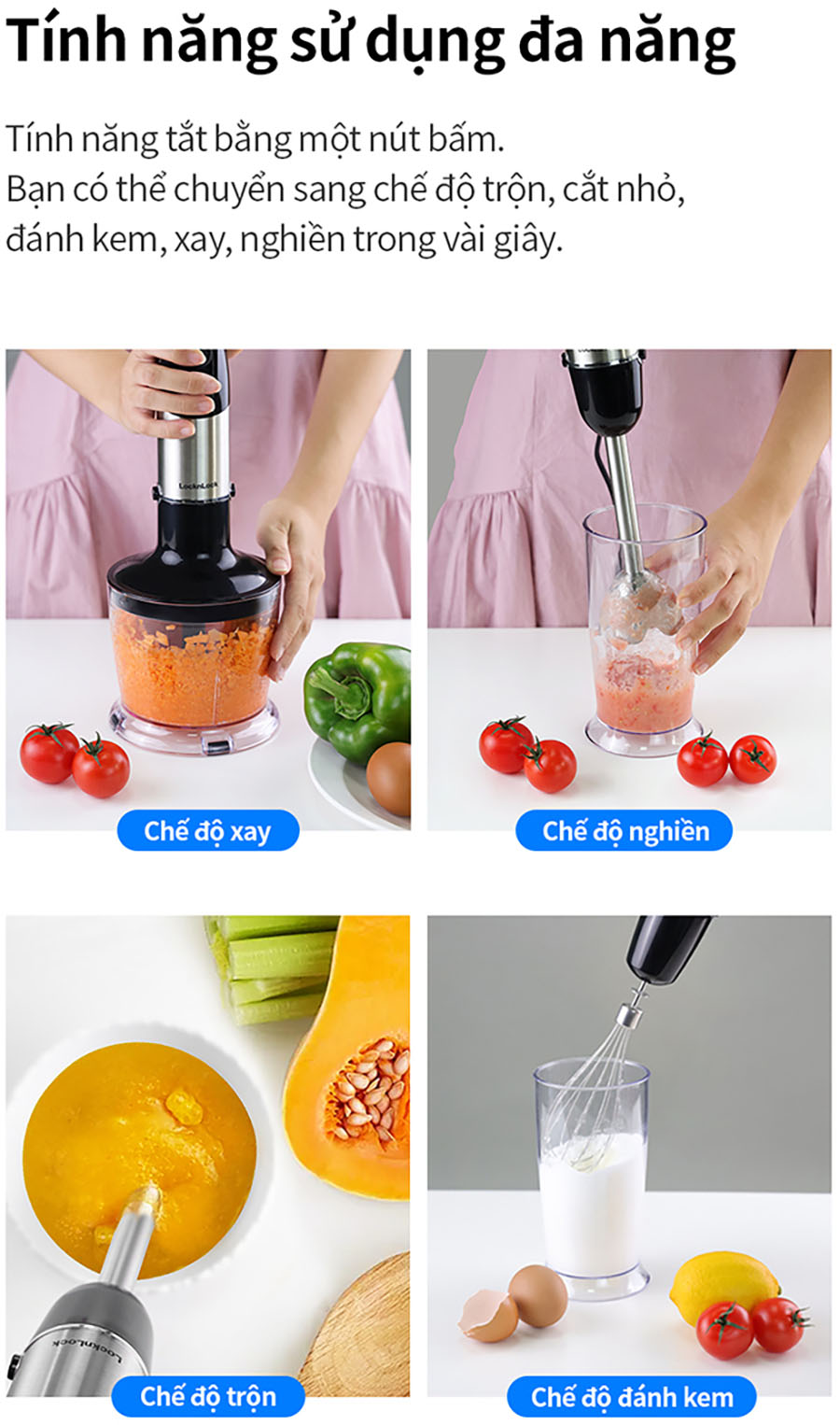 Tính năng sử dụng đa năng

Tính năng tắt bằng một nút bấm.
Bạn có thể chuyển sang chế độ trộn, cắt nhỏ, đánh kem, xay, nghiền trong vài giây.

LocknLock

Chế độ xay

Chế độ nghiền

LocknLock

Chế độ trộn

Chế độ đánh kem