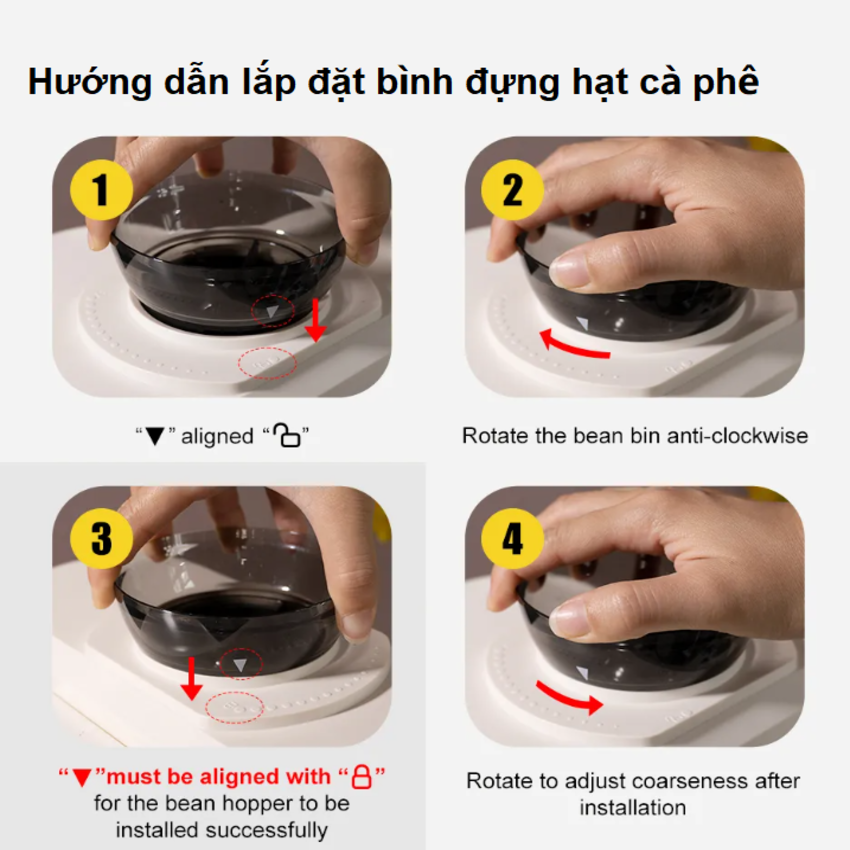 Hướng dẫn lắp đặt bình đựng hạt cà phê

1

"▼" aligned "🔓"

2

Rotate the bean bin anti-clockwise

3

"▼"must be aligned with "🔒" for the bean hopper to be installed successfully

4

Rotate to adjust coarseness after installation