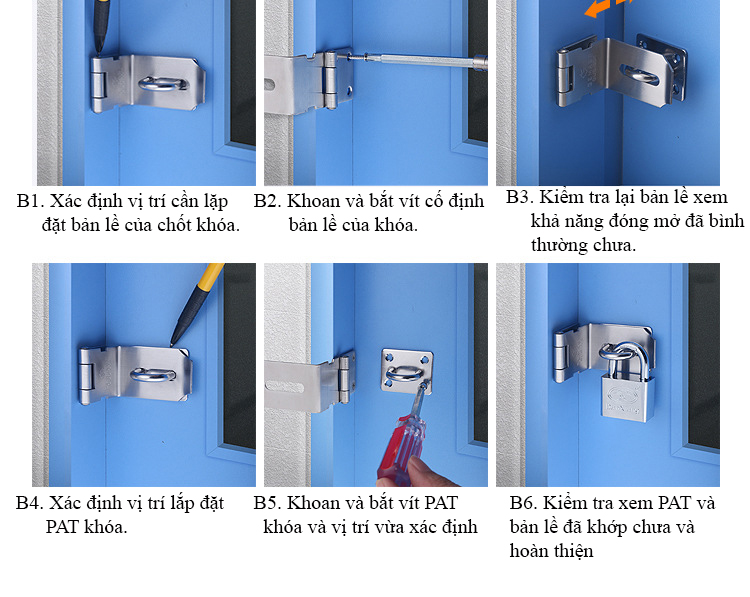 B1. Xác định vị trí cần lặp đặt bản lề của chốt khóa.

B2. Khoan và bắt vít cố định bản lề của khóa.

B3. Kiểm tra lại bản lề xem khả năng đóng mở đã bình thường chưa.

B4. Xác định vị trí lắp đặt PAT khóa.

B5. Khoan và bắt vít PAT khóa và vị trí vừa xác định

B6. Kiểm tra xem PAT và bản lề đã khớp chưa và hoàn thiện