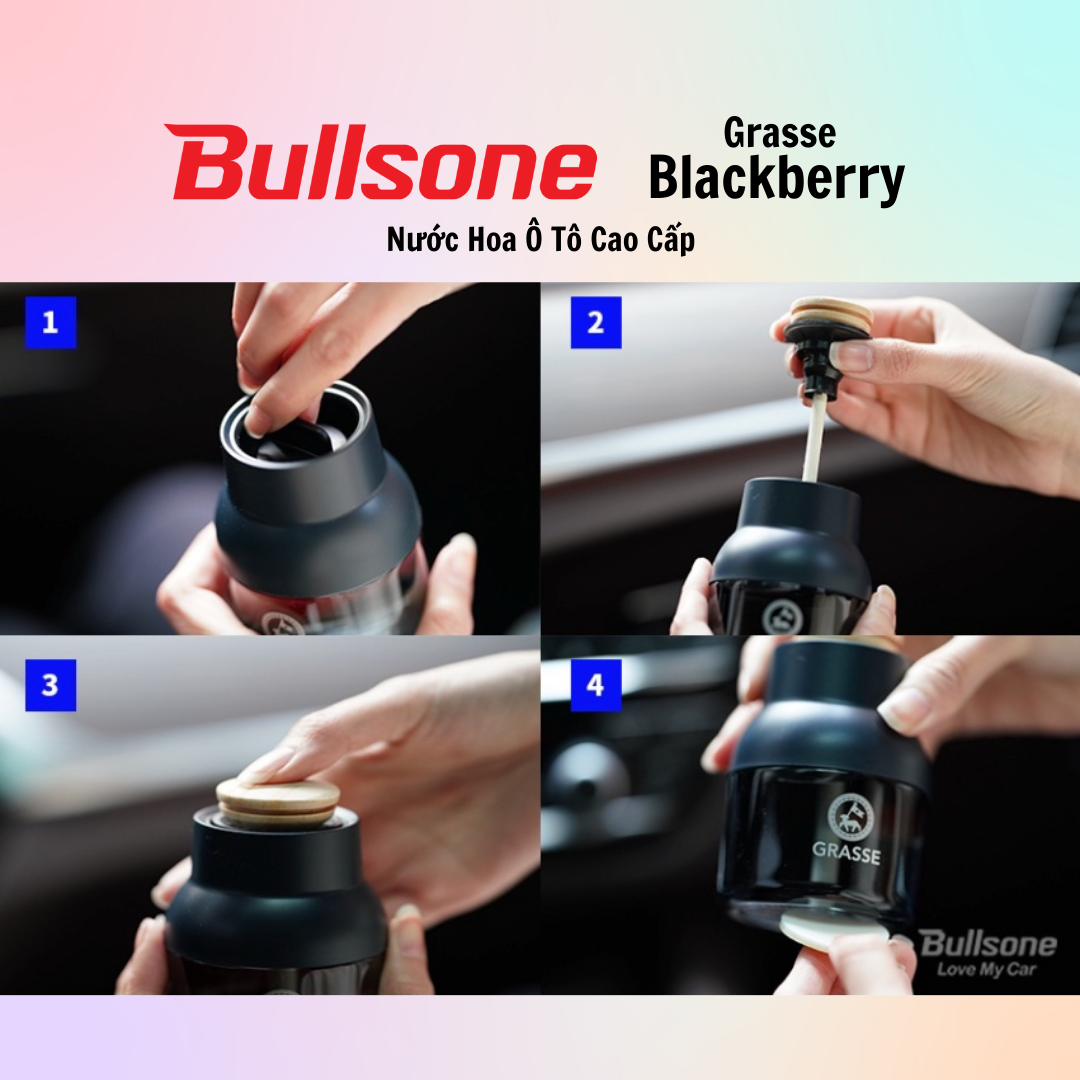 Bullsone

Grasse
Blackberry

Nước Hoa Ô Tô Cao Cấp

1

2

3

4

GRASSE

Bullsone
Love My Car