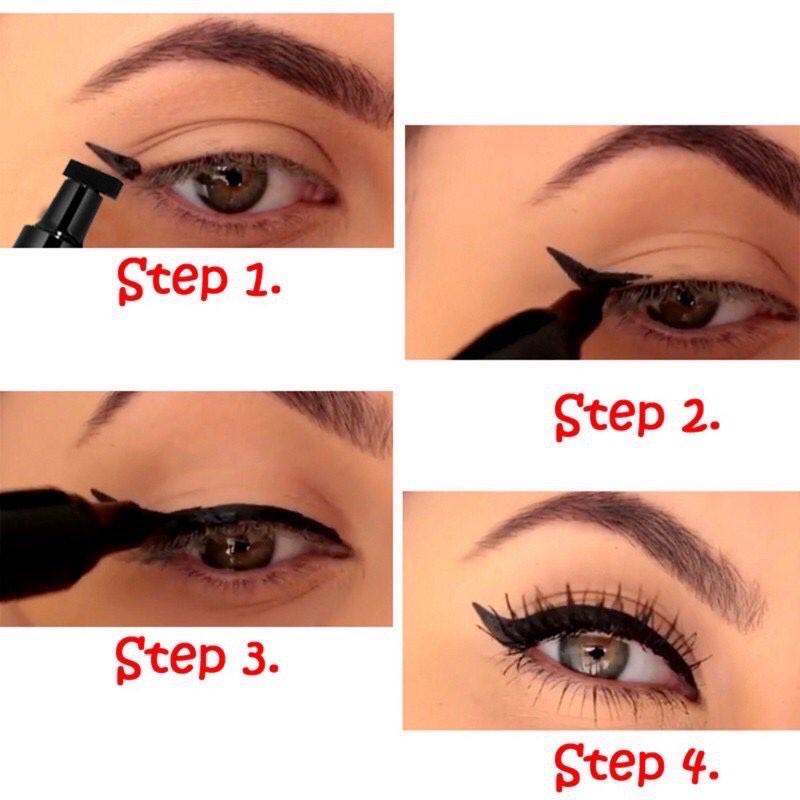 Step 1.

Step 2.

Step 3.

Step 4.