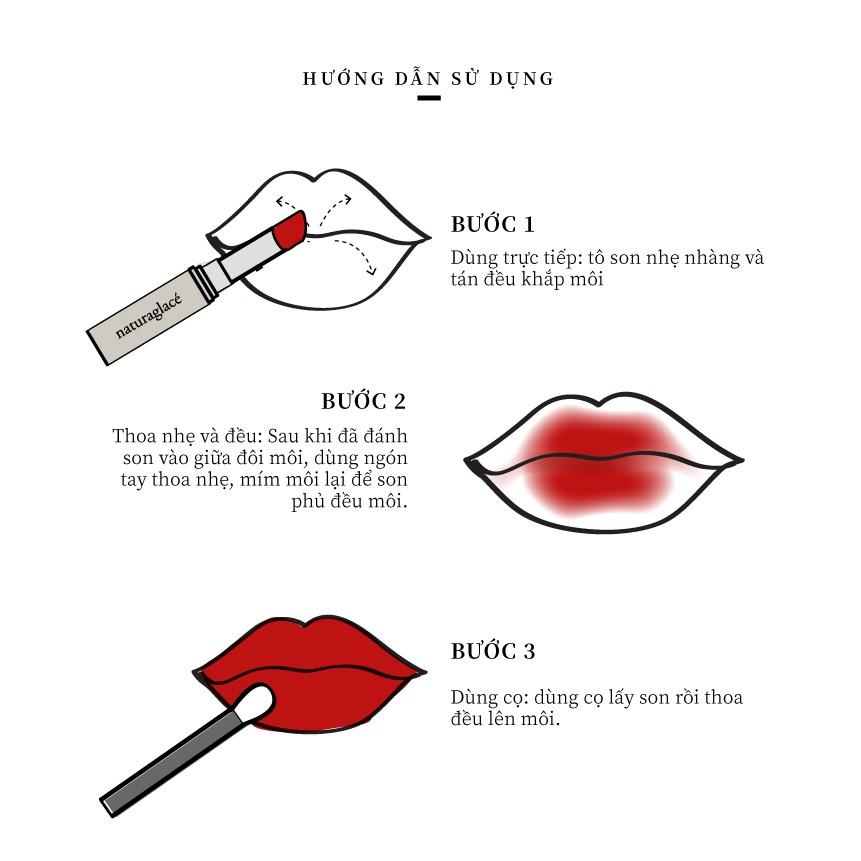 HƯỚNG DẪN SỬ DỤNG

naturaglacé

BƯỚC 1

Dùng trực tiếp: tô son nhẹ nhàng và tán đều khắp môi

BƯỚC 2

Thoa nhẹ và đều: Sau khi đã đánh son vào giữa đôi môi, dùng ngón tay thoa nhẹ, mím môi lại để son phủ đều môi.

BƯỚC 3

Dùng cọ: dùng cọ lấy son rồi thoa đều lên môi.