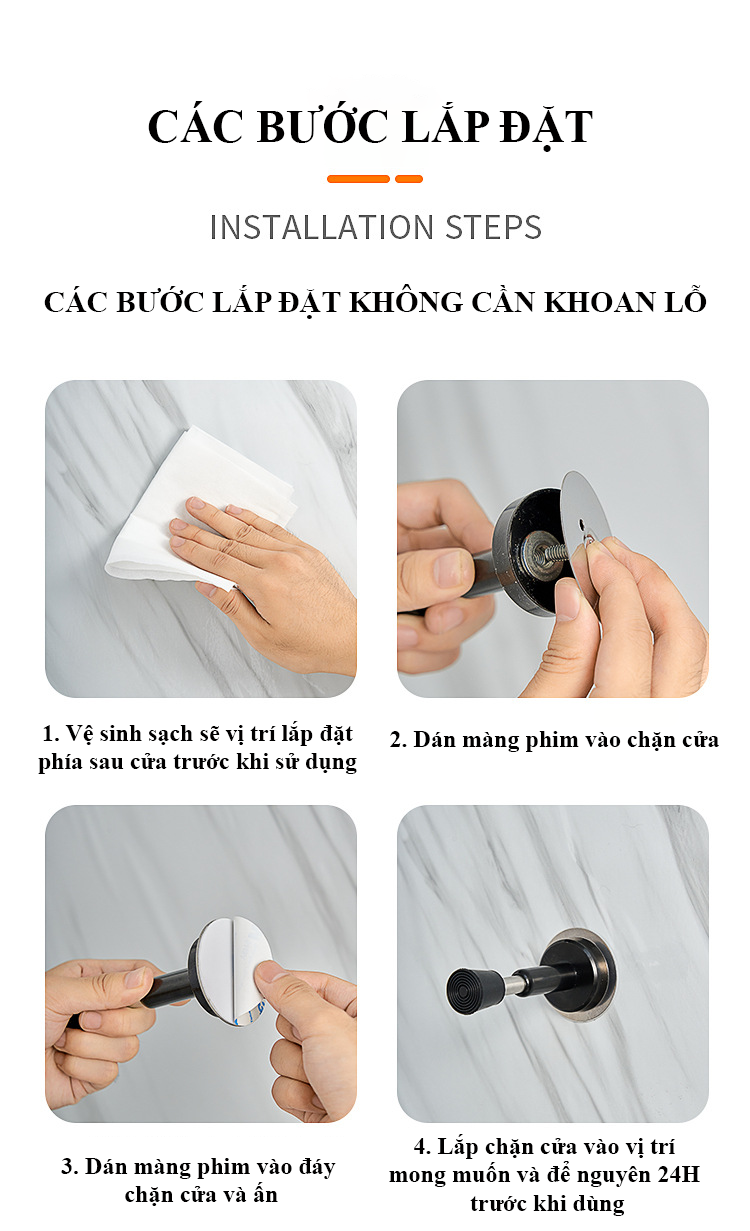 CÁC BƯỚC LẮP ĐẶT

INSTALLATION STEPS

CÁC BƯỚC LẮP ĐẶT KHÔNG CẦN KHOAN LỖ

1. Vệ sinh sạch sẽ vị trí lắp đặt phía sau cửa trước khi sử dụng

2. Dán màng phim vào chặn cửa

3. Dán màng phim vào đáy chặn cửa và ấn

4. Lắp chặn cửa vào vị trí mong muốn và để nguyên 24H trước khi dùng