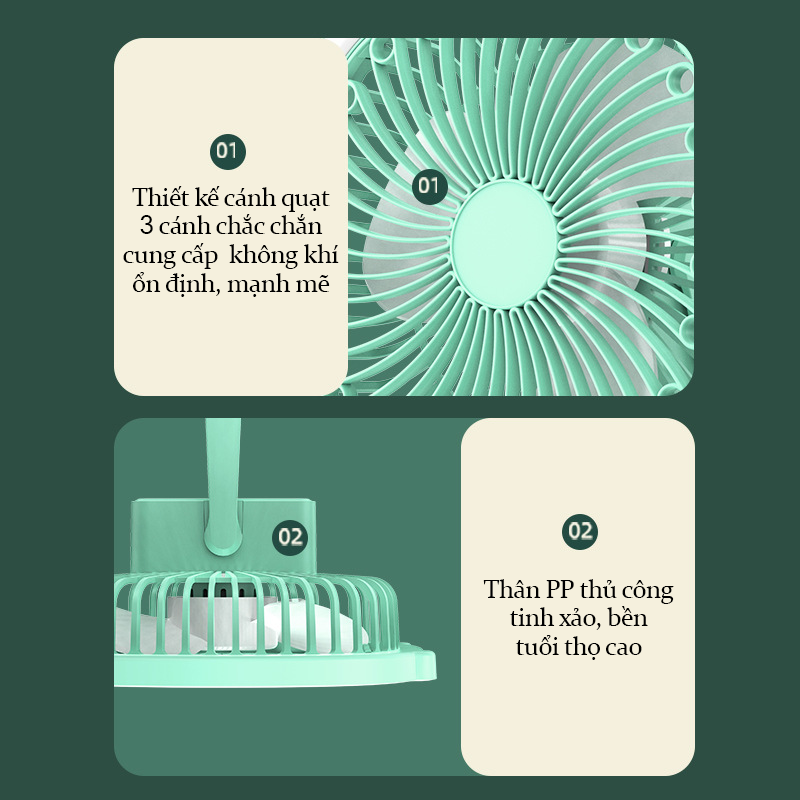 01

Thiết kế cánh quạt 3 cánh chắc chắn cung cấp  không khí ổn định, mạnh mẽ

01

02

02

Thân PP thủ công tinh xảo, bền tuổi thọ cao