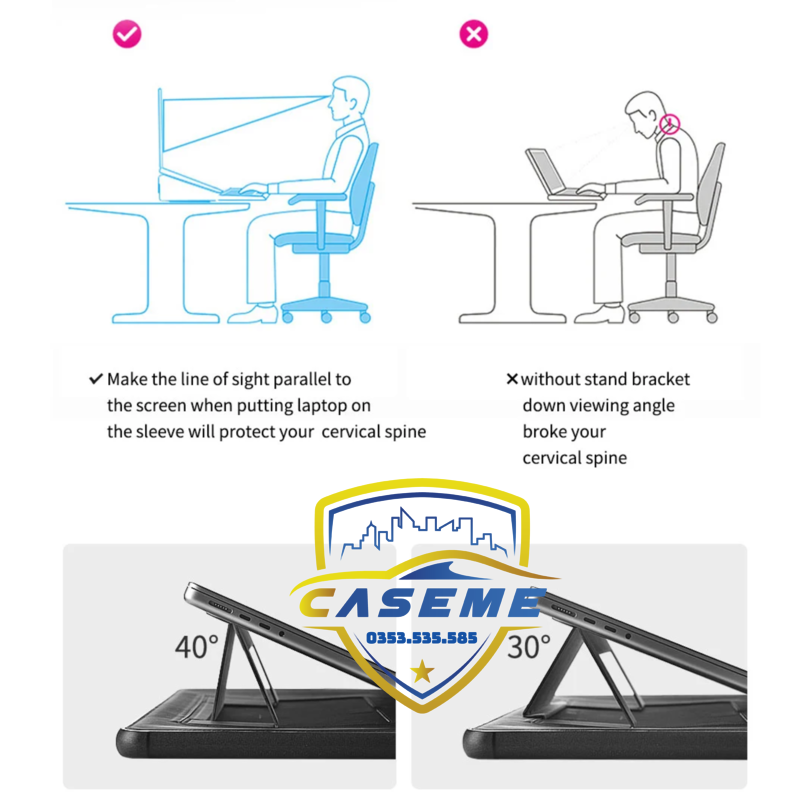 ✔ Make the line of sight parallel to the screen when putting laptop on the sleeve will protect your cervical spine

✕ without stand bracket down viewing angle broke your cervical spine

CASEME
0353.535.585

40°

30°