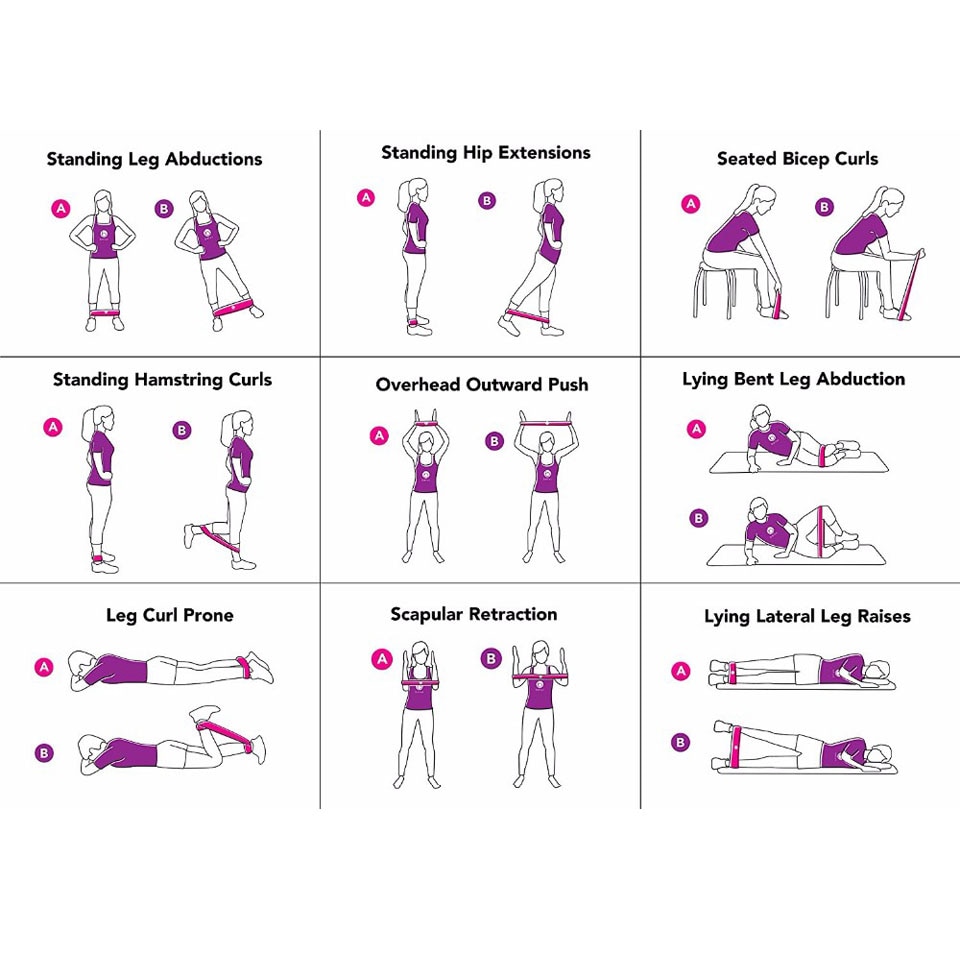 Standing Leg Abductions

A B

Standing Hip Extensions

A B

Seated Bicep Curls

A B

Standing Hamstring Curls

A B

Overhead Outward Push

A B

Lying Bent Leg Abduction

A

B

Leg Curl Prone

A

B

Scapular Retraction

A B

Lying Lateral Leg Raises

A

B