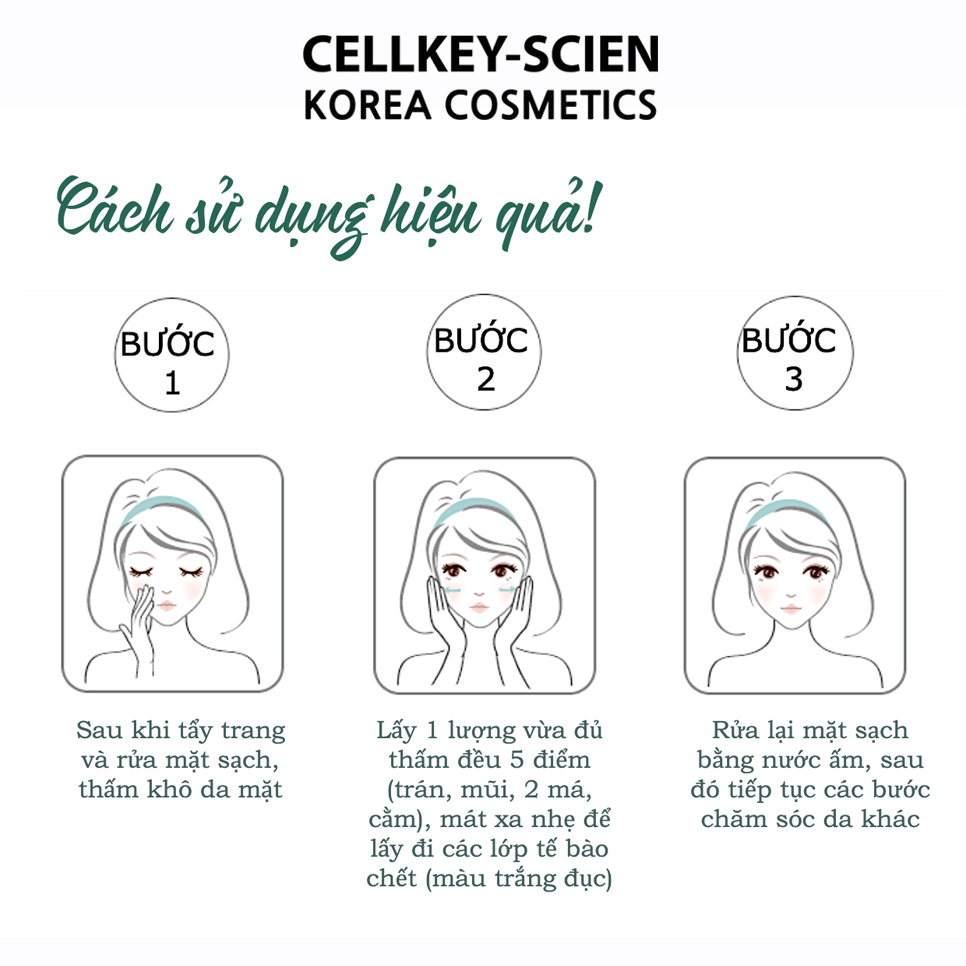 CELLKEY-SCIEN
KOREA COSMETICS

Cách sử dụng hiệu quả!

BƯỚC 1

BƯỚC 2

BƯỚC 3

Sau khi tẩy trang và rửa mặt sạch, thấm khô da mặt

Lấy 1 lượng vừa đủ thấm đều 5 điểm (trán, mũi, 2 má, cằm), mát xa nhẹ để lấy đi các lớp tế bào chết (màu trắng đục)

Rửa lại mặt sạch bằng nước ấm, sau đó tiếp tục các bước chăm sóc da khác