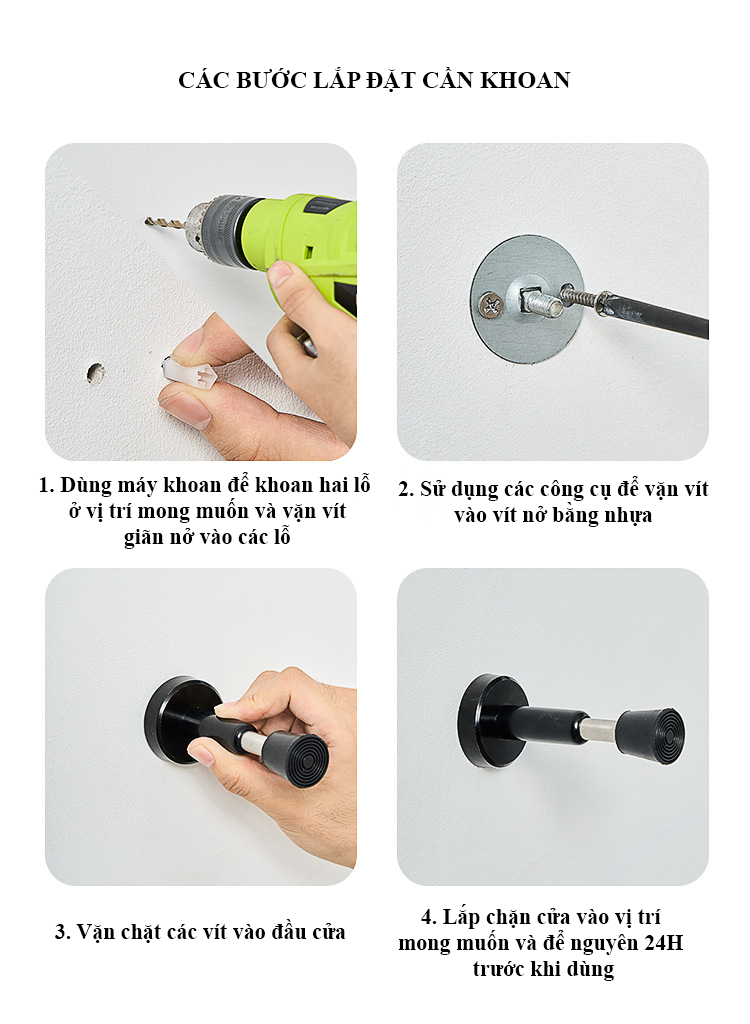 CÁC BƯỚC LẮP ĐẶT CẦN KHOAN

1. Dùng máy khoan để khoan hai lỗ ở vị trí mong muốn và vặn vít giãn nở vào các lỗ

2. Sử dụng các công cụ để vặn vít vào vít nở bằng nhựa

3. Vặn chặt các vít vào đầu cửa

4. Lắp chặn cửa vào vị trí mong muốn và để nguyên 24H trước khi dùng